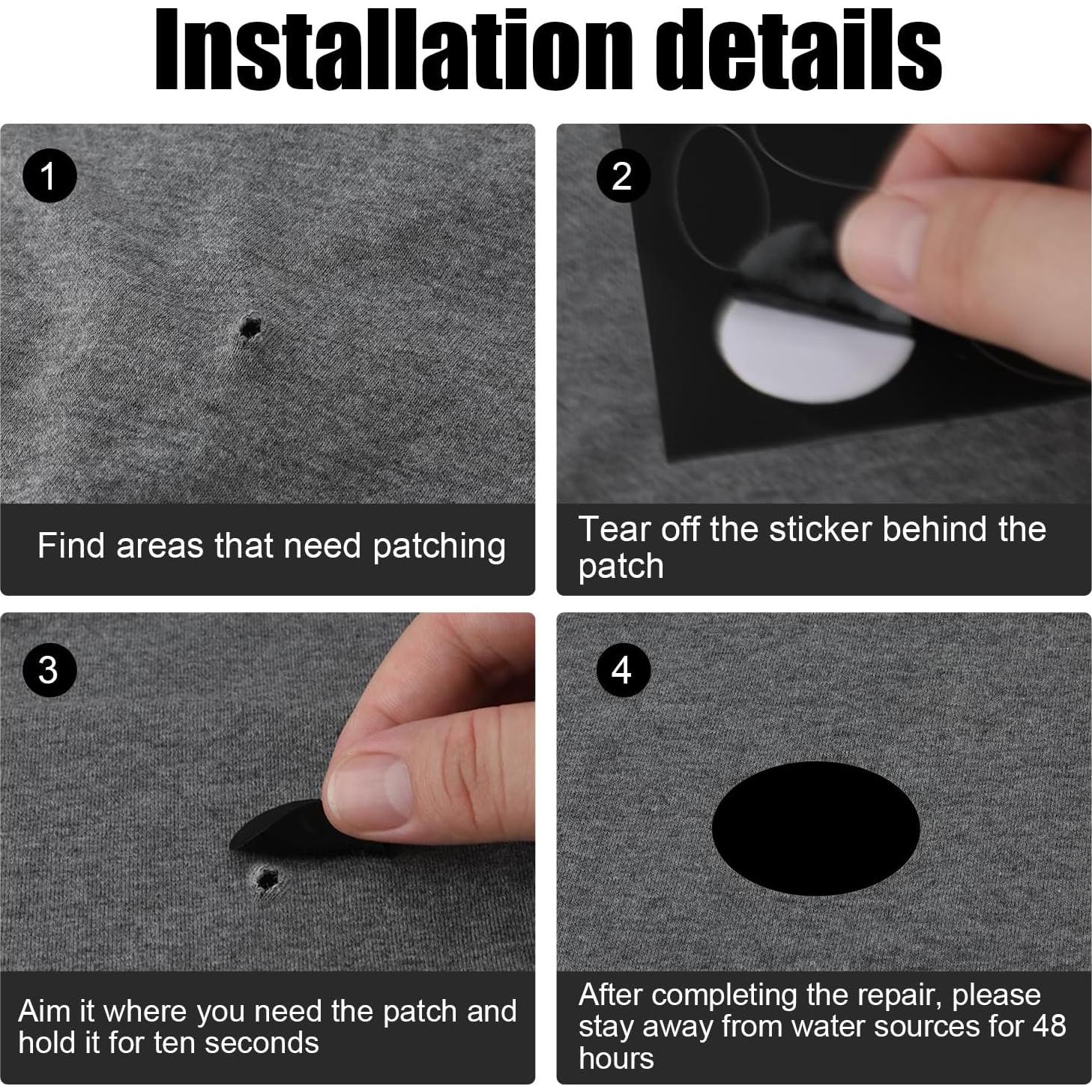 Installation details

1

Find areas that need patching

2

Tear off the sticker behind the patch

3

Aim it where you need the patch and hold it for ten seconds

4

After completing the repair, please stay away from water sources for 48 hours