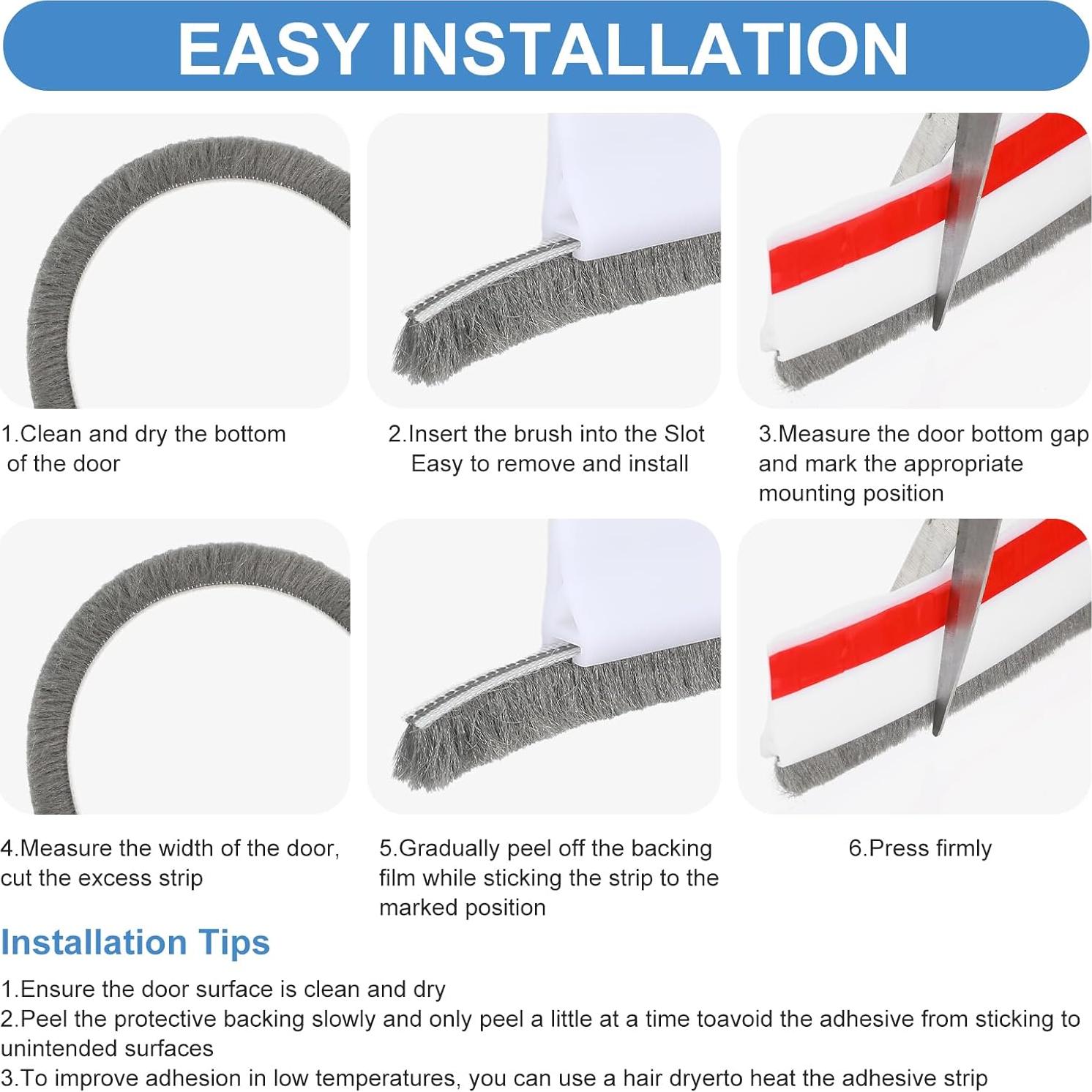 EASY INSTALLATION

1.Clean and dry the bottom of the door

2.Insert the brush into the Slot Easy to remove and install

3.Measure the door bottom gap and mark the appropriate mounting position

4.Measure the width of the door, cut the excess strip

5.Gradually peel off the backing film while sticking the strip to the marked position

6.Press firmly

Installation Tips

1.Ensure the door surface is clean and dry
2.Peel the protective backing slowly and only peel a little at a time toavoid the adhesive from sticking to unintended surfaces
3.To improve adhesion in low temperatures, you can use a hair dryerto heat the adhesive strip