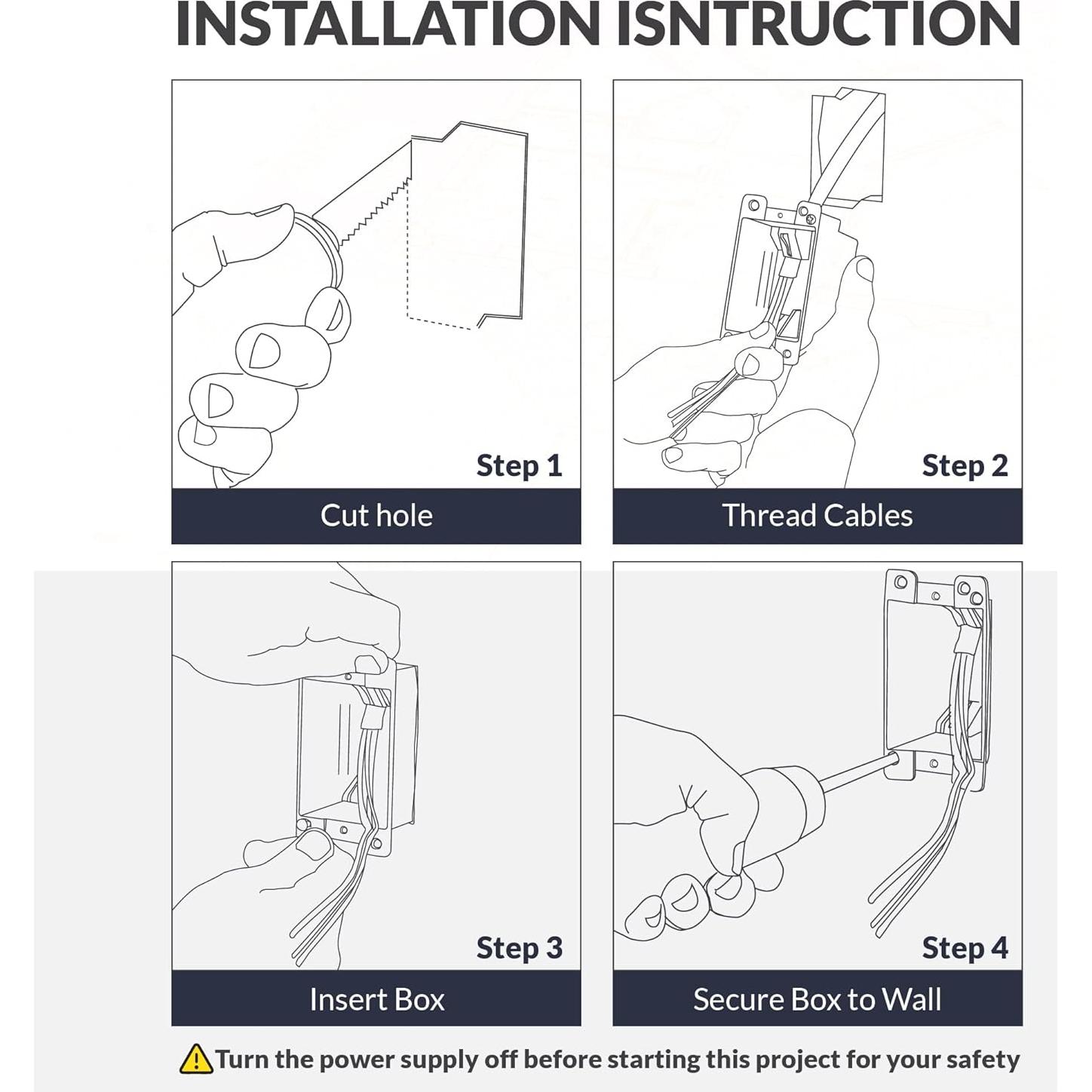 INSTALLATION ISNTRUCTION

Step 1
Cut hole

Step 2
Thread Cables

Step 3
Insert Box

Step 4
Secure Box to Wall

Turn the power supply off before starting this project for your safety