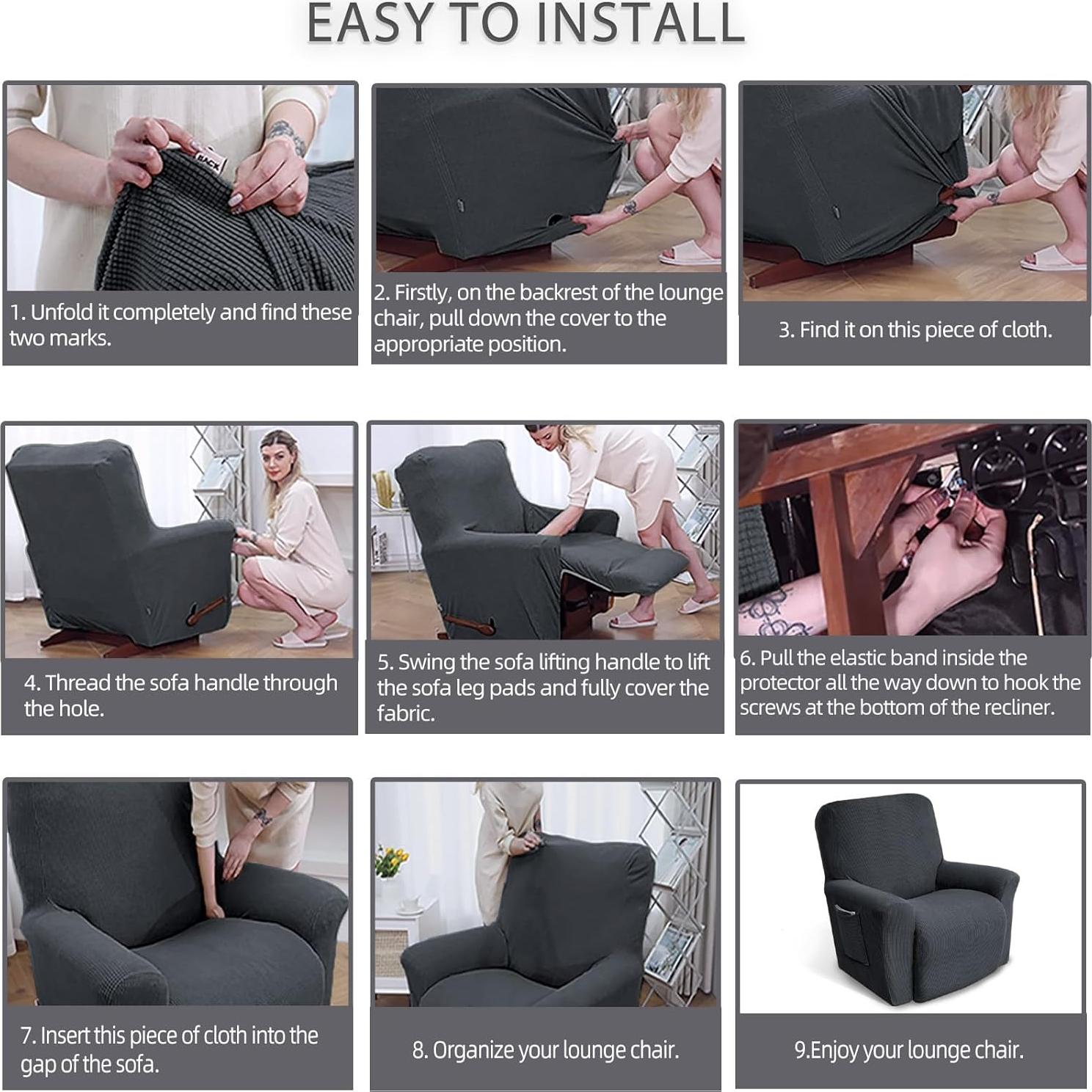 EASY TO INSTALL

BACK

1. Unfold it completely and find these two marks.

2. Firstly, on the backrest of the lounge chair, pull down the cover to the appropriate position.

3. Find it on this piece of cloth.

4. Thread the sofa handle through the hole.

5. Swing the sofa lifting handle to lift the sofa leg pads and fully cover the fabric.

6. Pull the elastic band inside the protector all the way down to hook the screws at the bottom of the recliner.

7. Insert this piece of cloth into the gap of the sofa.

8. Organize your lounge chair.

9.Enjoy your lounge chair.