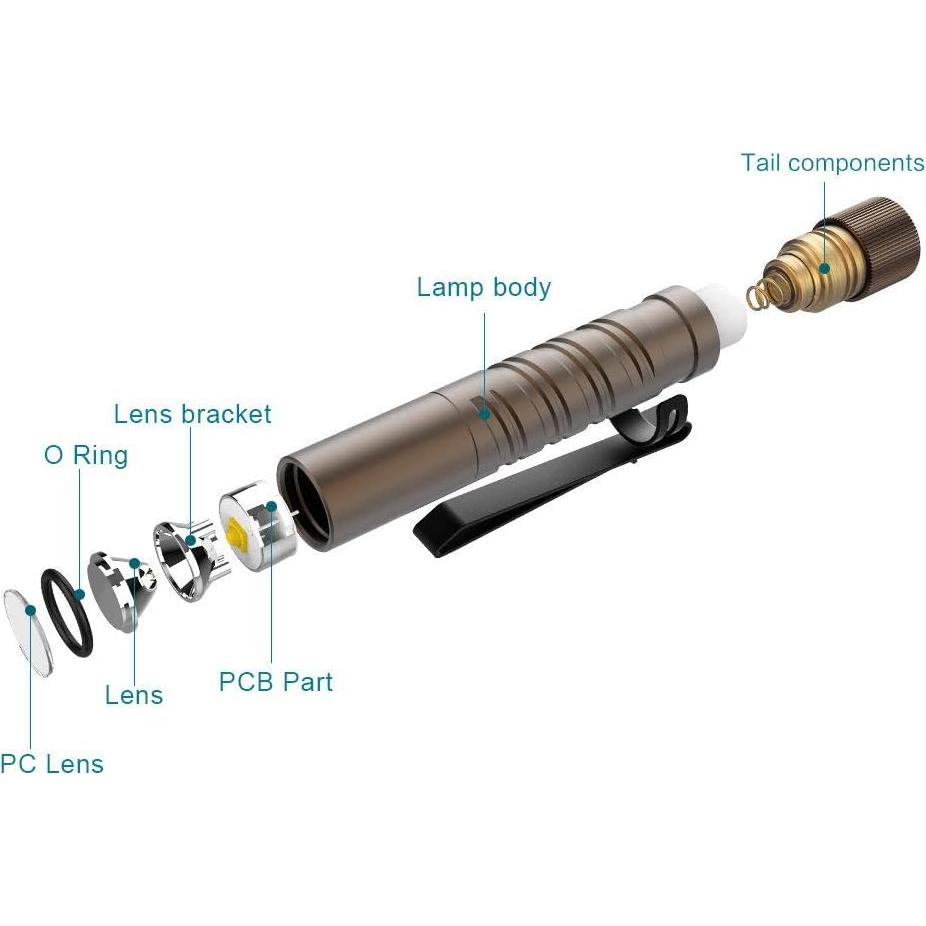 Tail components

Lamp body

Lens bracket

O Ring

PCB Part

Lens

PC Lens