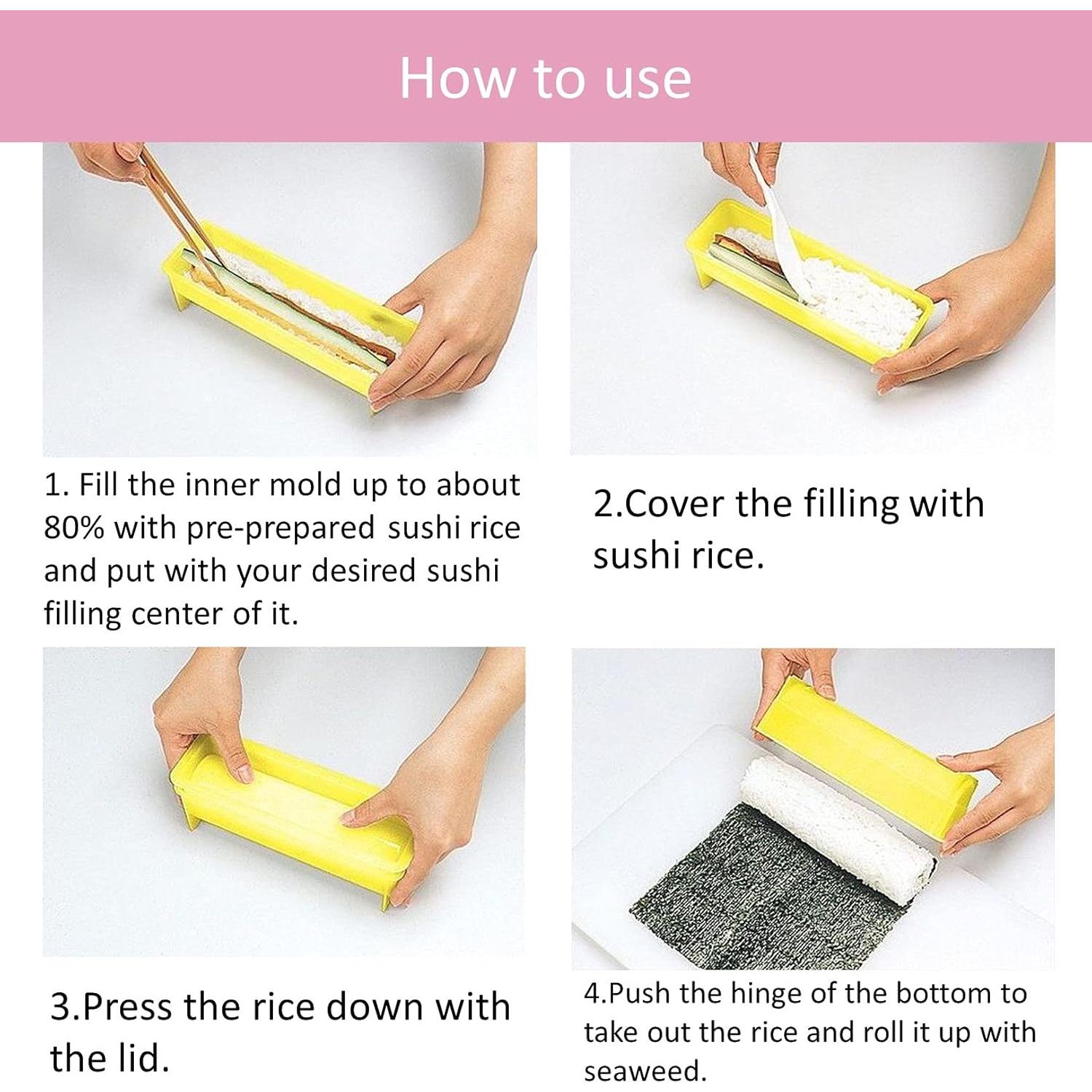 How to use

1. Fill the inner mold up to about 80% with pre-prepared sushi rice and put with your desired sushi filling center of it.

2.Cover the filling with sushi rice.

3.Press the rice down with the lid.

4.Push the hinge of the bottom to take out the rice and roll it up with seaweed.