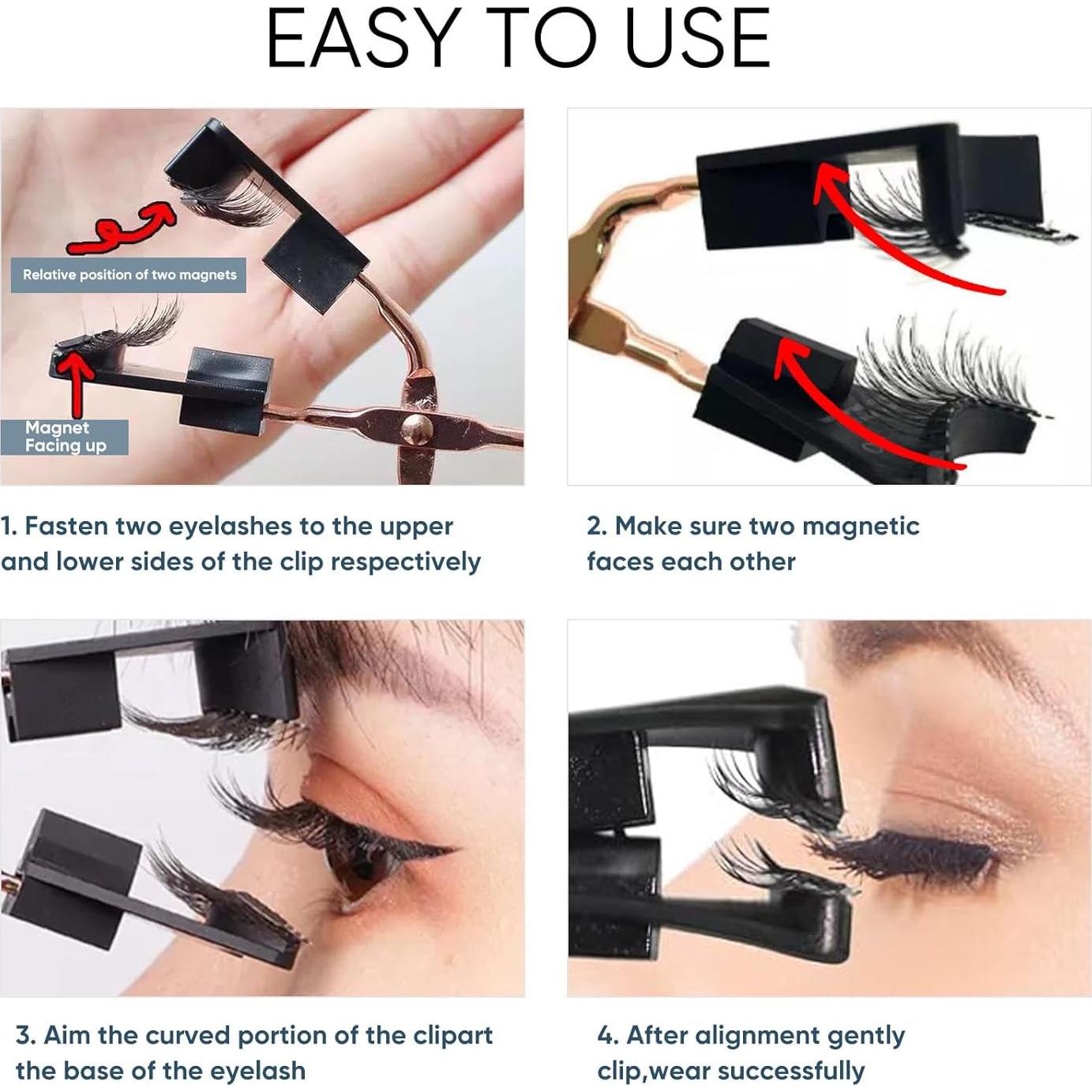 EASY TO USE

Relative position of two magnets

Magnet Facing up

1. Fasten two eyelashes to the upper and lower sides of the clip respectively

2. Make sure two magnetic faces each other

3. Aim the curved portion of the clipart the base of the eyelash

4. After alignment gently clip,wear successfully