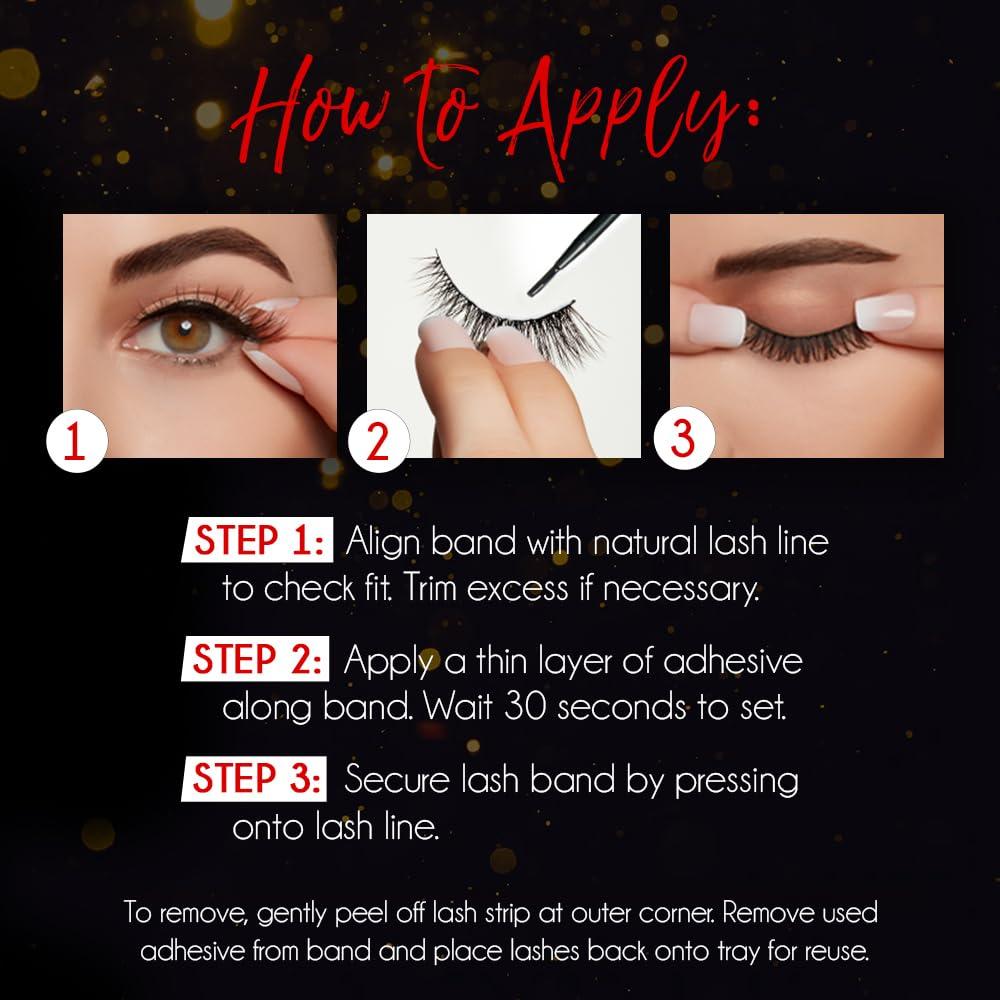 How to Apply:

1

2

3

STEP 1: Align band with natural lash line to check fit. Trim excess if necessary.

STEP 2: Apply a thin layer of adhesive along band. Wait 30 seconds to set.

STEP 3: Secure lash band by pressing onto lash line.

To remove, gently peel off lash strip at outer corner. Remove used adhesive from band and place lashes back onto tray for reuse.