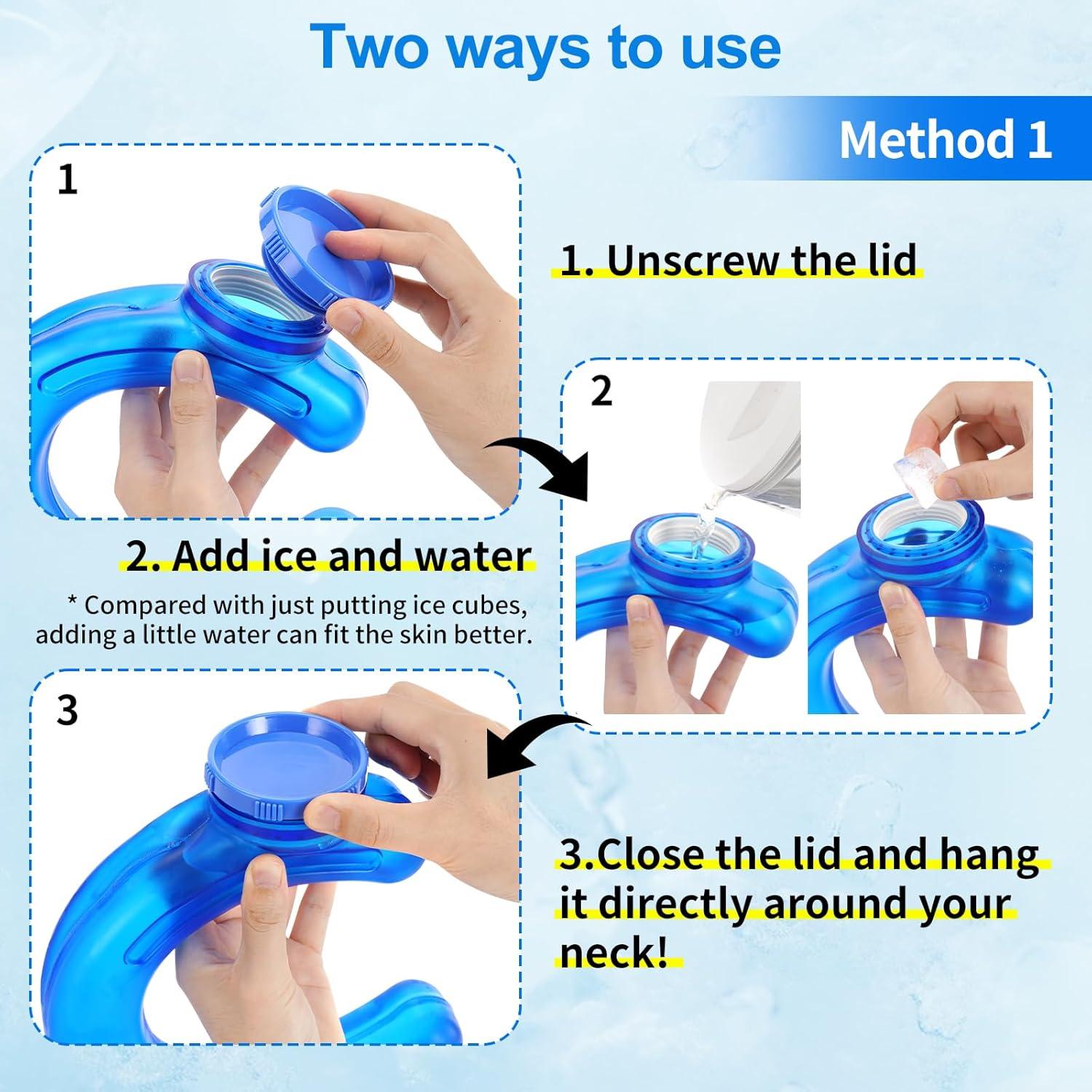 Two ways to use

Method 1

1

1. Unscrew the lid

2

2. Add ice and water

* Compared with just putting ice cubes, adding a little water can fit the skin better.

3

3.Close the lid and hang it directly around your neck!