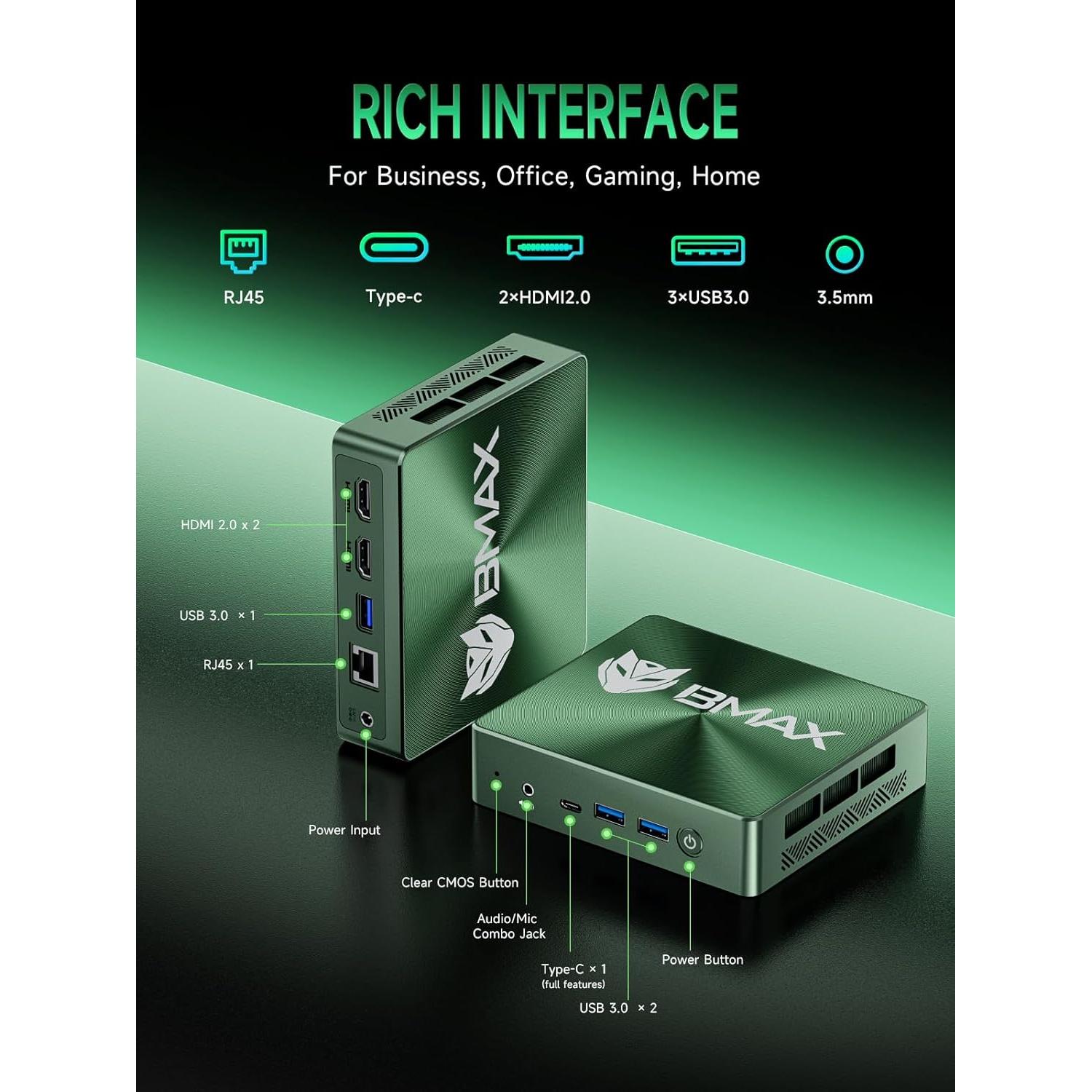 RICH INTERFACE

For Business, Office, Gaming, Home

RJ45

Type-c

2×HDMI2.0

3×USB3.0

3.5mm

BMAX

BMAX

HDMI 2.0 x 2

USB 3.0 × 1

RJ45 x 1

Power Input

Clear CMOS Button

Audio/Mic Combo Jack

Type-C × 1 (full features)

USB 3.0 × 2

Power Button