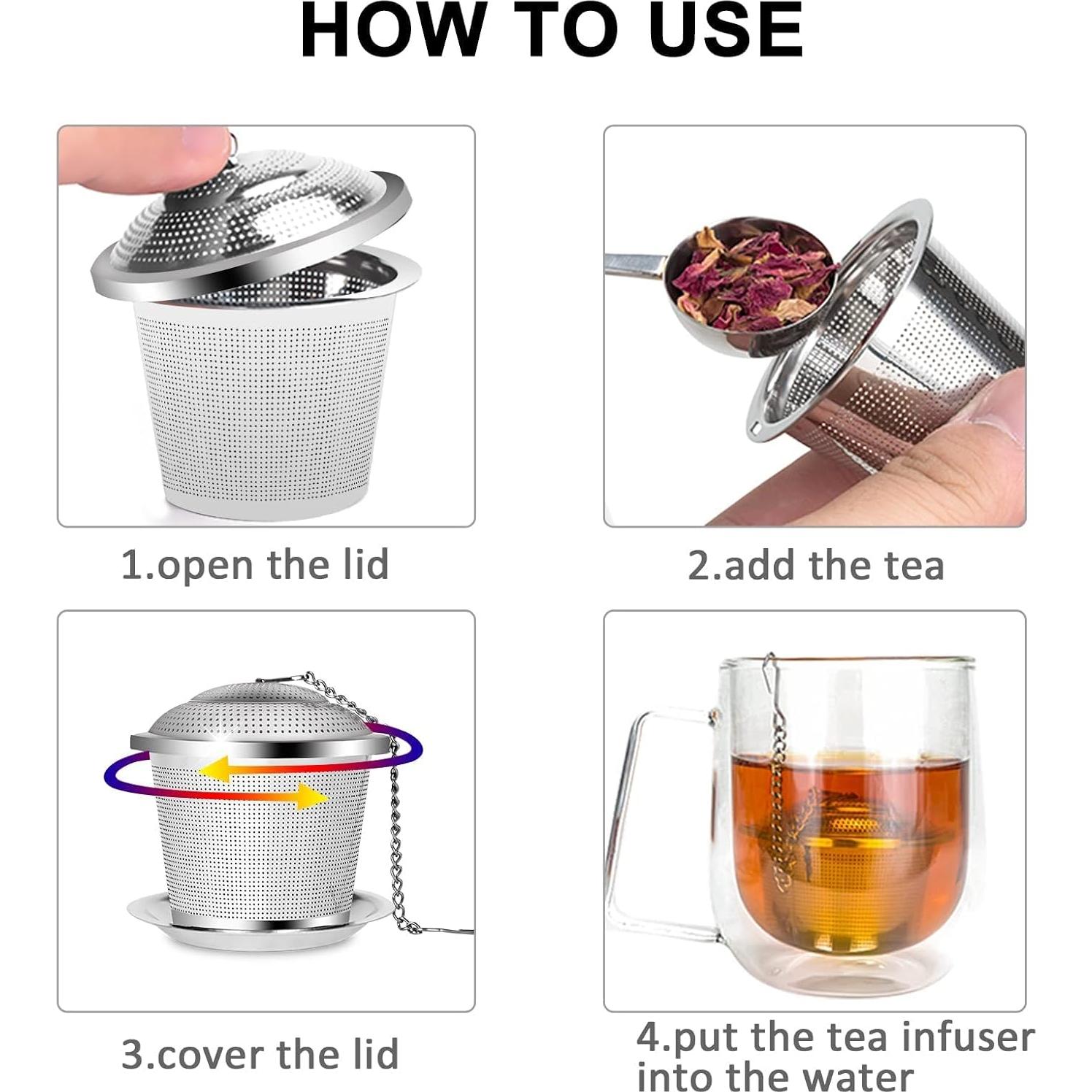 HOW TO USE

1.open the lid

2.add the tea

3.cover the lid

4.put the tea infuser into the water