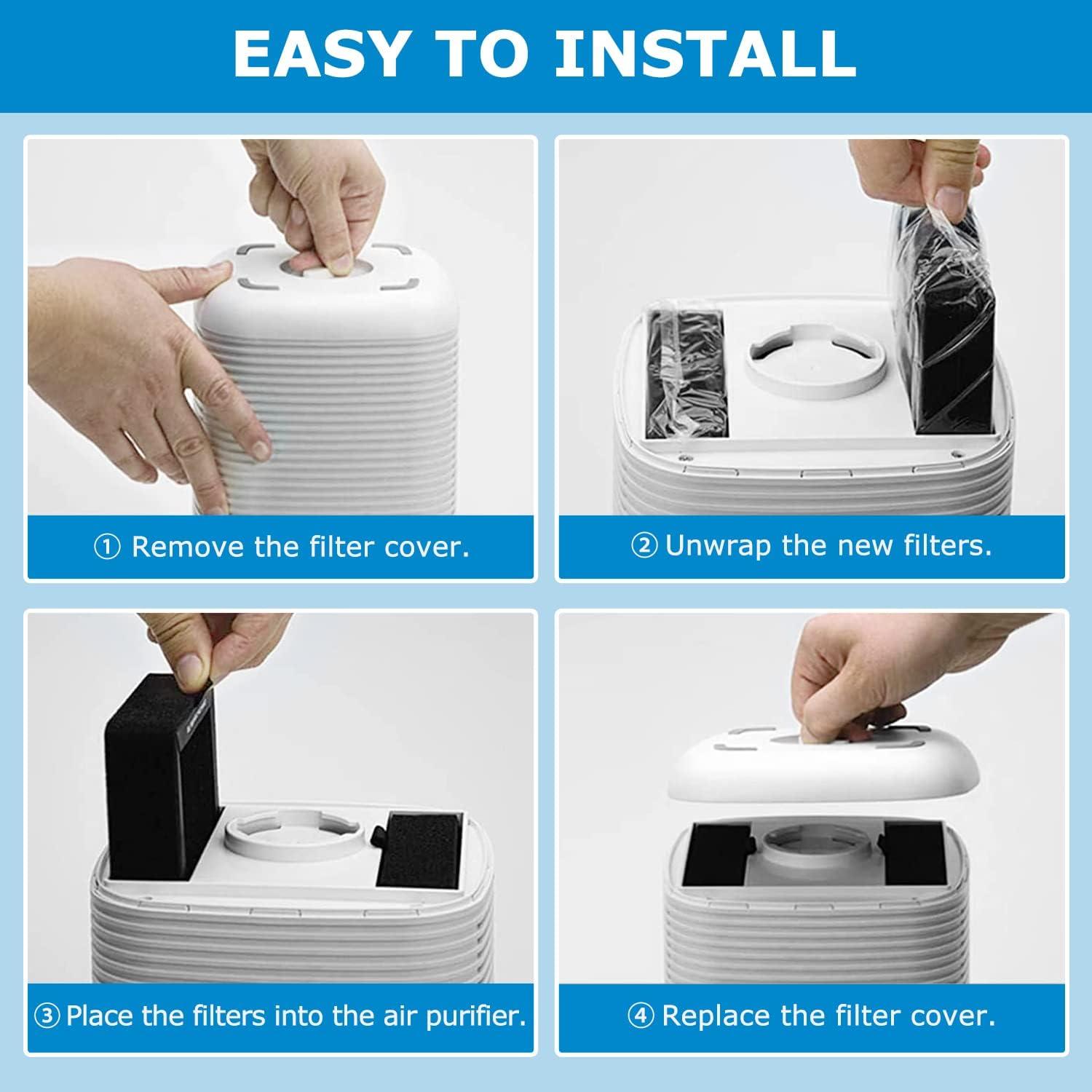 EASY TO INSTALL

① Remove the filter cover.

② Unwrap the new filters.

③ Place the filters into the air purifier.

④ Replace the filter cover.