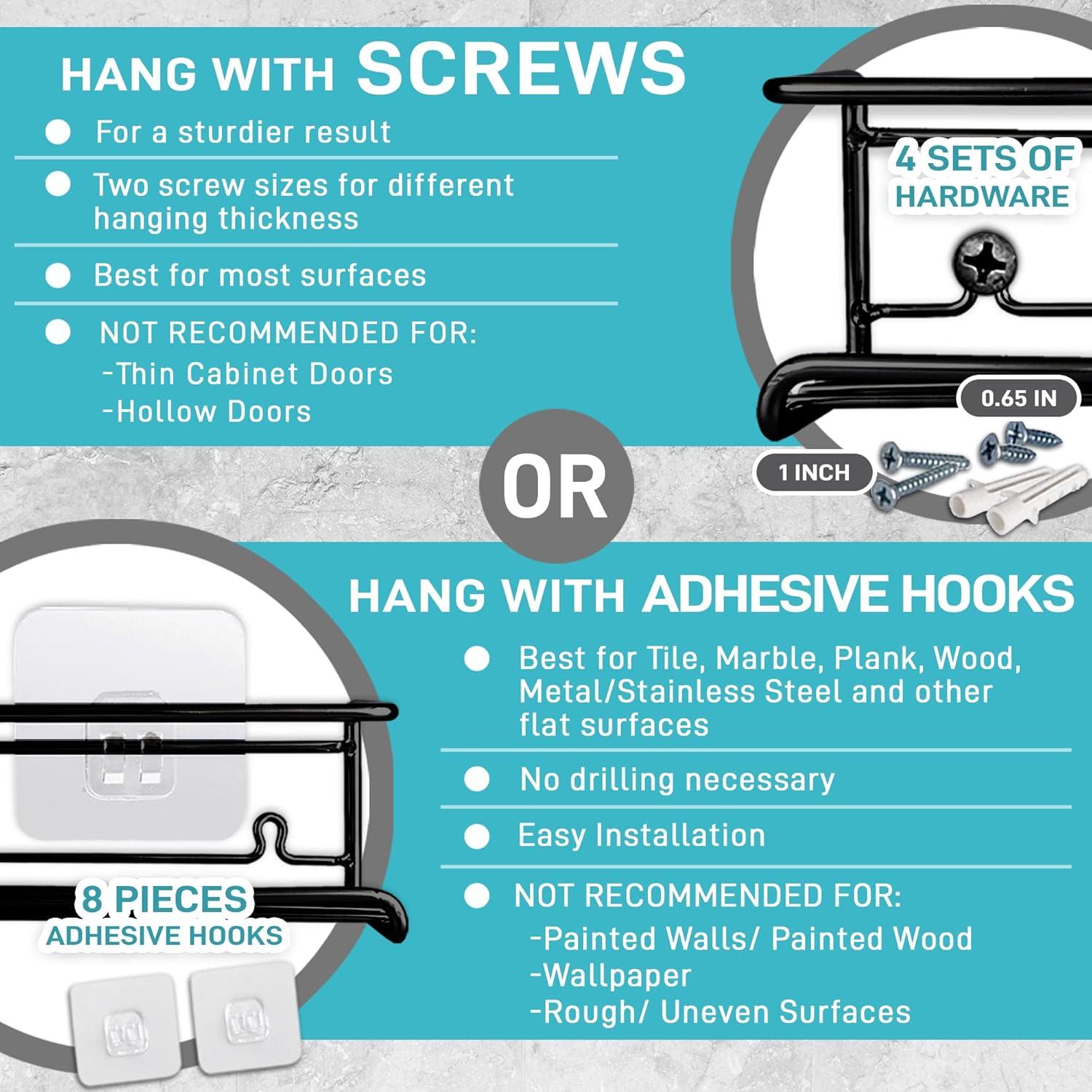 HANG WITH SCREWS

For a sturdier result

Two screw sizes for different hanging thickness

Best for most surfaces

NOT RECOMMENDED FOR:
-Thin Cabinet Doors
-Hollow Doors

4 SETS OF HARDWARE

0.65 IN

1 INCH

OR

HANG WITH ADHESIVE HOOKS

Best for Tile, Marble, Plank, Wood, Metal/Stainless Steel and other flat surfaces

No drilling necessary

Easy Installation

NOT RECOMMENDED FOR:
-Painted Walls/ Painted Wood
-Wallpaper
-Rough/ Uneven Surfaces

8 PIECES
ADHESIVE HOOKS