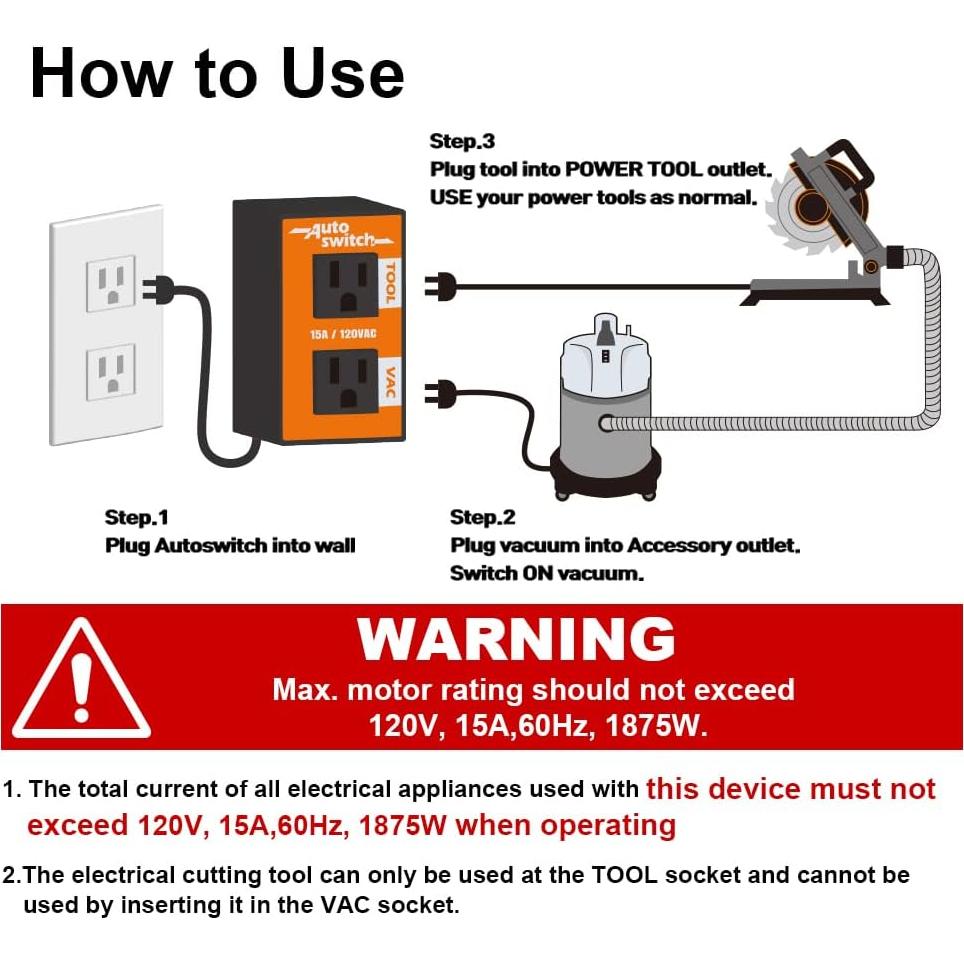 How to Use

Step.3
Plug tool into POWER TOOL outlet.
USE your power tools as normal.

Auto switch
TOOL
15A / 120VAC
VAC

Step.1
Plug Autoswitch into wall

Step.2
Plug vacuum into Accessory outlet.
Switch ON vacuum.

WARNING
Max. motor rating should not exceed
120V, 15A,60Hz, 1875W.

1. The total current of all electrical appliances used with this device must not exceed 120V, 15A,60Hz, 1875W when operating

2.The electrical cutting tool can only be used at the TOOL socket and cannot be used by inserting it in the VAC socket.