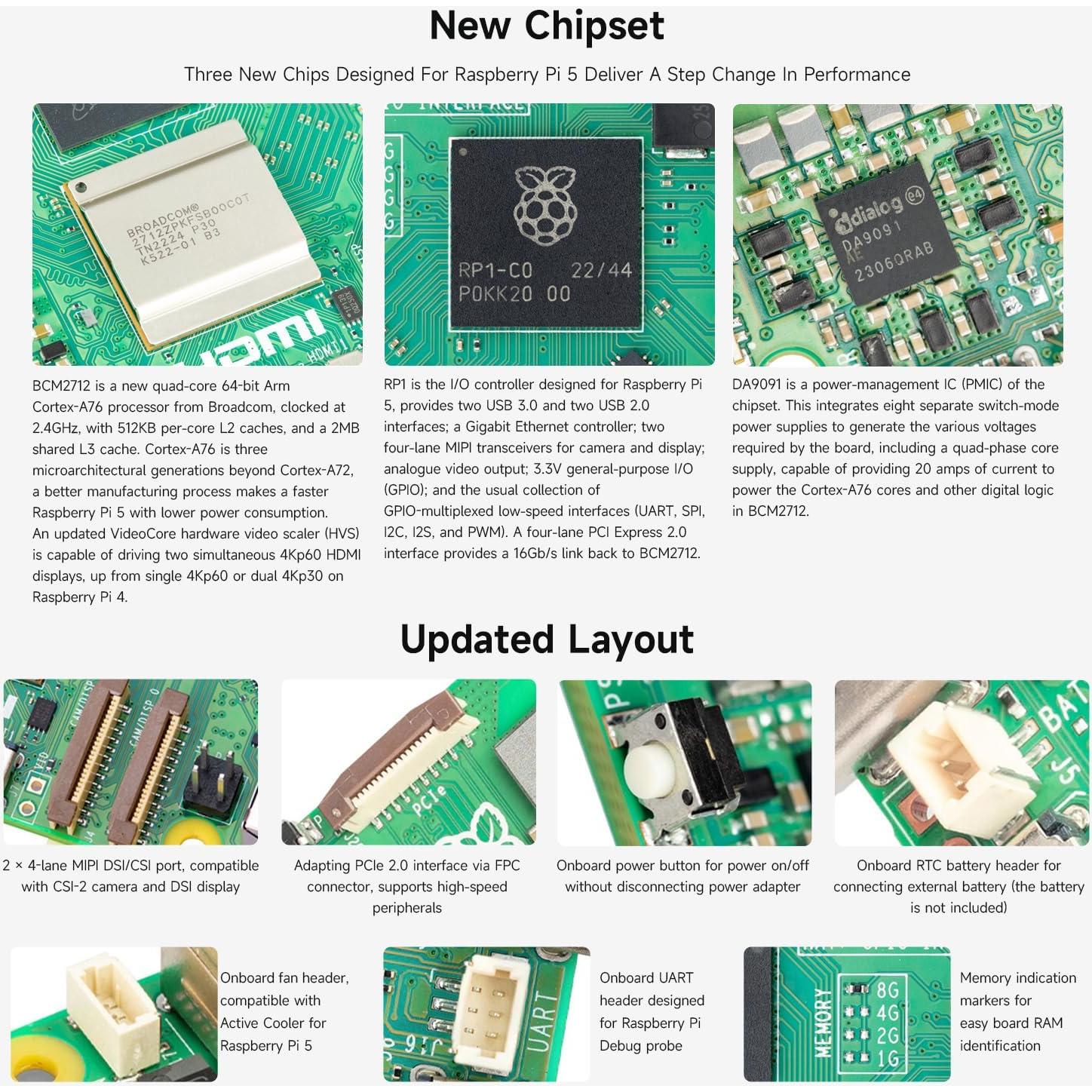 New Chipset

Three New Chips Designed For Raspberry Pi 5 Deliver A Step Change In Performance

BROADCOM®
2712ZPKFSB00C0T
TN2224 P30
K522-01 B3

HDMI

RP1-C0 22/44
P0KK20 00

dialog
DA9091
AE 2306QRAB

BCM2712 is a new quad-core 64-bit Arm Cortex-A76 processor from Broadcom, clocked at 2.4GHz, with 512KB per-core L2 caches, and a 2MB shared L3 cache. Cortex-A76 is three microarchitectural generations beyond Cortex-A72, a better manufacturing process makes a faster Raspberry Pi 5 with lower power consumption. An updated VideoCore hardware video scaler (HVS) is capable of driving two simultaneous 4Kp60 HDMI displays, up from single 4Kp60 or dual 4Kp30 on Raspberry Pi 4.

RP1 is the I/O controller designed for Raspberry Pi 5, provides two USB 3.0 and two USB 2.0 interfaces; a Gigabit Ethernet controller; two four-lane MIPI transceivers for camera and display; analogue video output; 3.3V general-purpose I/O (GPIO); and the usual collection of GPIO-multiplexed low-speed interfaces (UART, SPI, I2C, I2S, and PWM). A four-lane PCI Express 2.0 interface provides a 16Gb/s link back to BCM2712.

DA9091 is a power-management IC (PMIC) of the chipset. This integrates eight separate switch-mode power supplies to generate the various voltages required by the board, including a quad-phase core supply, capable of providing 20 amps of current to power the Cortex-A76 cores and other digital logic in BCM2712.

Updated Layout

CAM/DISP 1
CAM/DISP 0

PCIe

BAT
J5

2 × 4-lane MIPI DSI/CSI port, compatible with CSI-2 camera and DSI display

Adapting PCIe 2.0 interface via FPC connector, supports high-speed peripherals

Onboard power button for power on/off without disconnecting power adapter

Onboard RTC battery header for connecting external battery (the battery is not included)

Onboard fan header, compatible with Active Cooler for Raspberry Pi 5

UART

Onboard UART header designed for Raspberry Pi Debug probe

MEMORY
8G
4G
2G
1G

Memory indication markers for easy board RAM identification