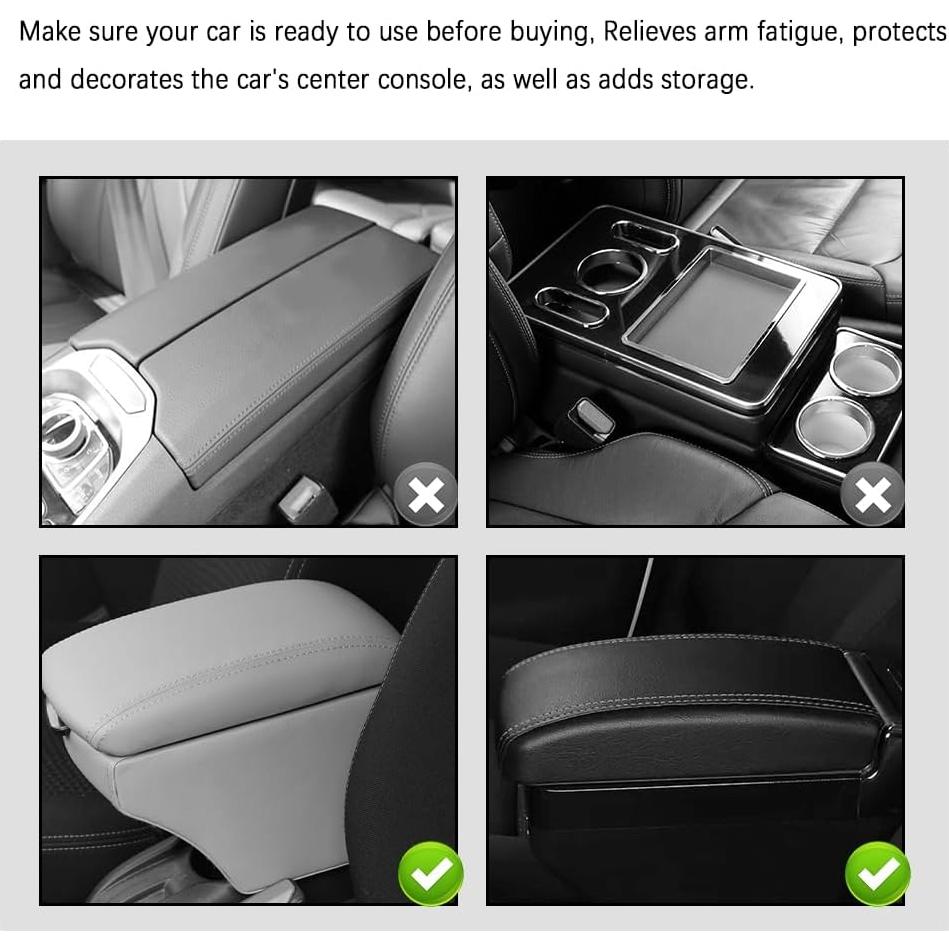 Make sure your car is ready to use before buying, Relieves arm fatigue, protects and decorates the car's center console, as well as adds storage.