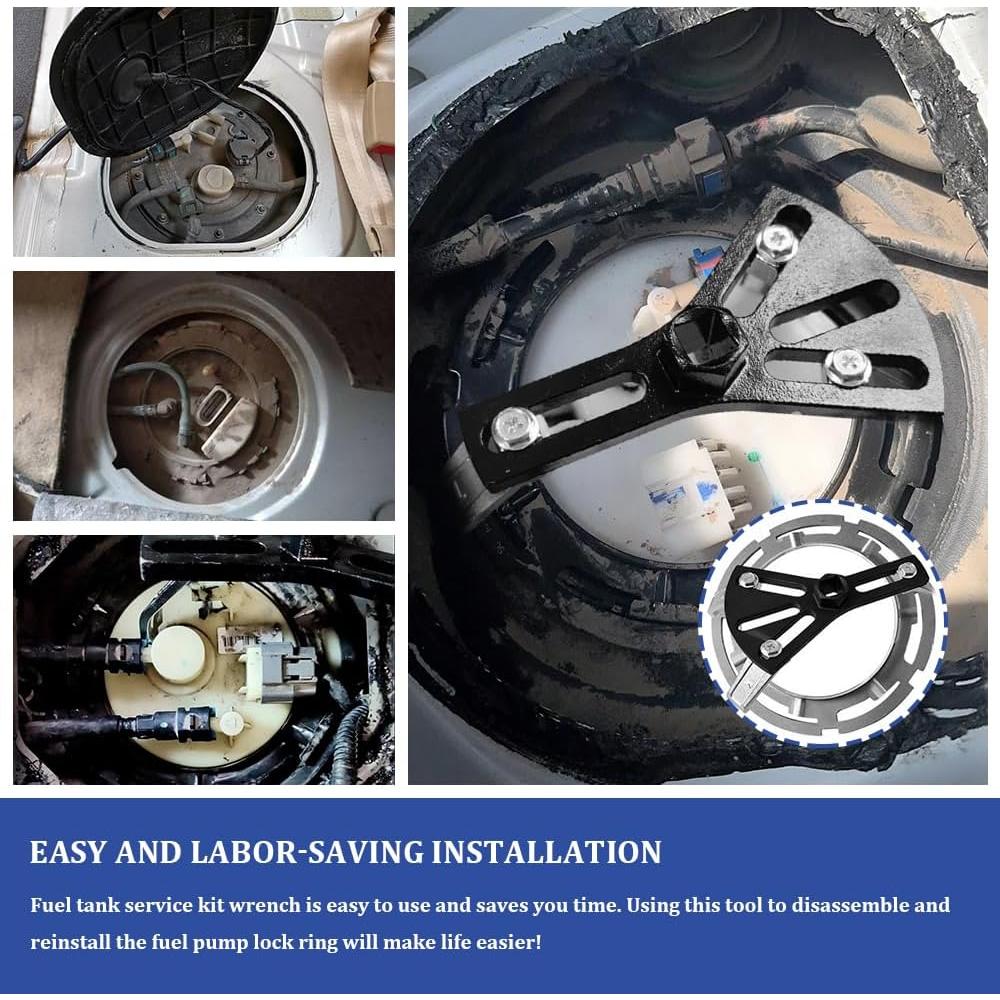 EASY AND LABOR-SAVING INSTALLATION

Fuel tank service kit wrench is easy to use and saves you time. Using this tool to disassemble and reinstall the fuel pump lock ring will make life easier!