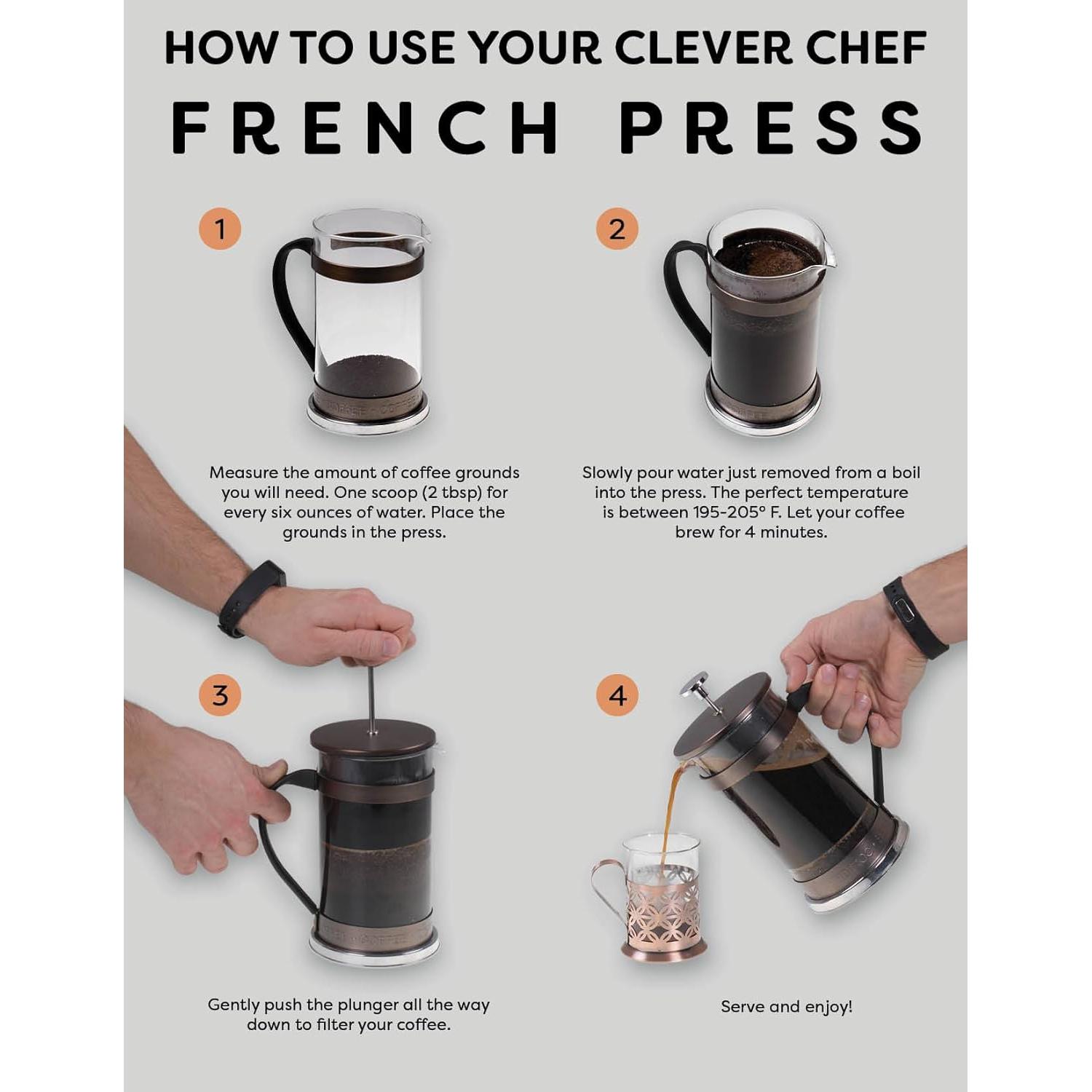 HOW TO USE YOUR CLEVER CHEF

FRENCH PRESS

1

Measure the amount of coffee grounds you will need. One scoop (2 tbsp) for every six ounces of water. Place the grounds in the press.

2

Slowly pour water just removed from a boil into the press. The perfect temperature is between 195-205° F. Let your coffee brew for 4 minutes.

3

Gently push the plunger all the way down to filter your coffee.

4

Serve and enjoy!