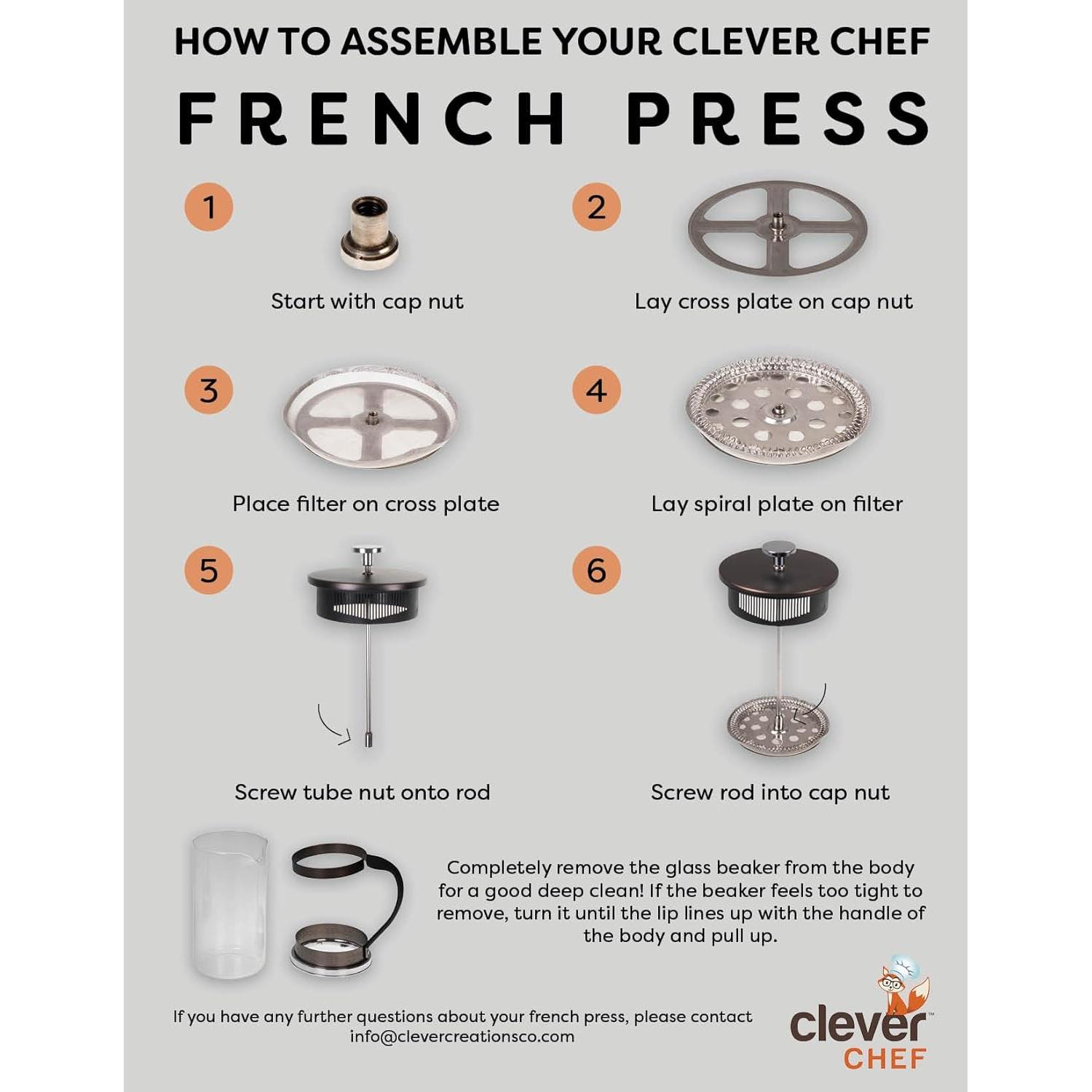 HOW TO ASSEMBLE YOUR CLEVER CHEF

FRENCH PRESS

1

Start with cap nut

2

Lay cross plate on cap nut

3

Place filter on cross plate

4

Lay spiral plate on filter

5

Screw tube nut onto rod

6

Screw rod into cap nut

Completely remove the glass beaker from the body for a good deep clean! If the beaker feels too tight to remove, turn it until the lip lines up with the handle of the body and pull up.

If you have any further questions about your french press, please contact info@clevercreationsco.com

clever™
CHEF