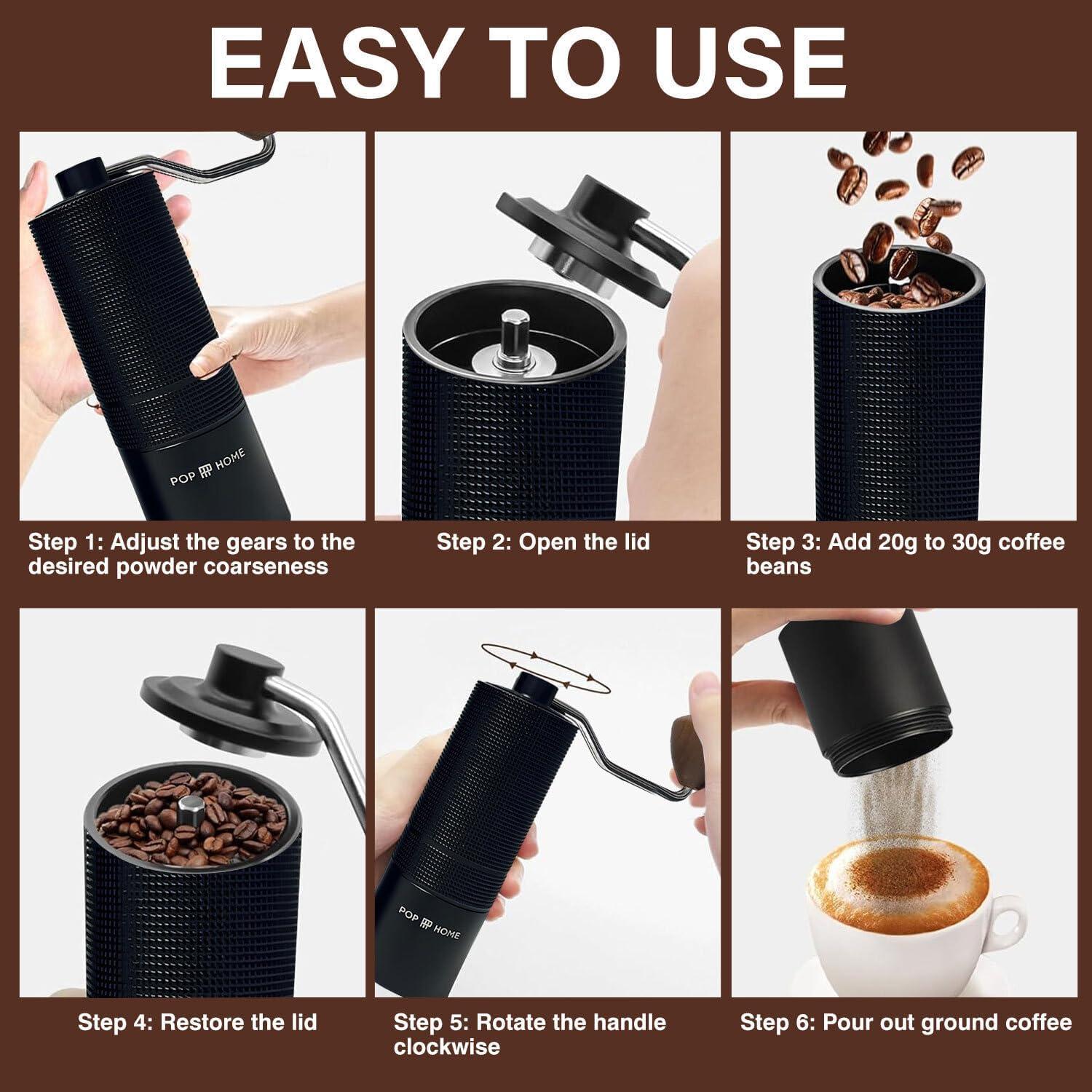 EASY TO USE

POP HOME

Step 1: Adjust the gears to the desired powder coarseness

Step 2: Open the lid

Step 3: Add 20g to 30g coffee beans

POP HOME

Step 4: Restore the lid

Step 5: Rotate the handle clockwise

Step 6: Pour out ground coffee