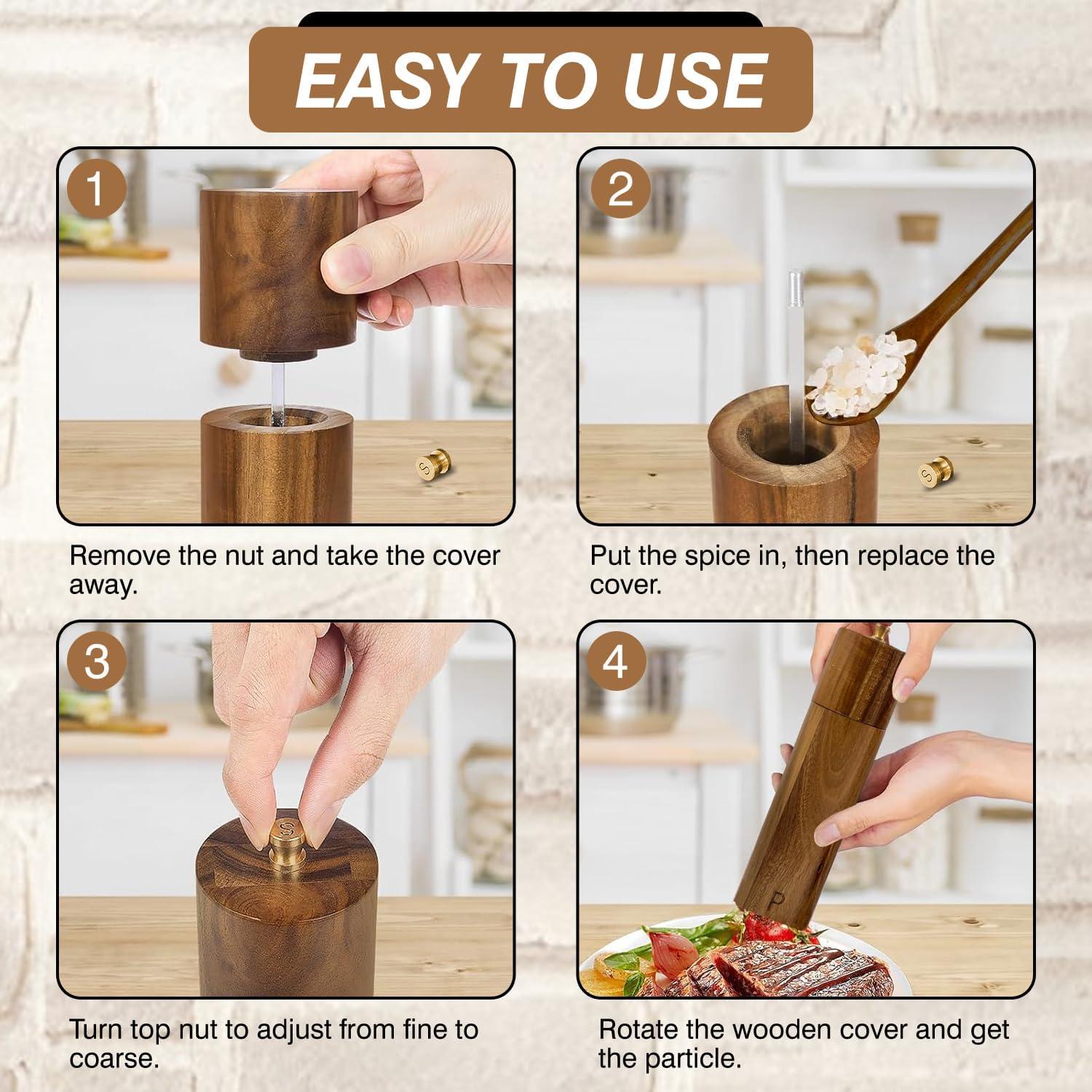 EASY TO USE

1

S

Remove the nut and take the cover away.

2

S

Put the spice in, then replace the cover.

3

S

Turn top nut to adjust from fine to coarse.

4

P

Rotate the wooden cover and get the particle.