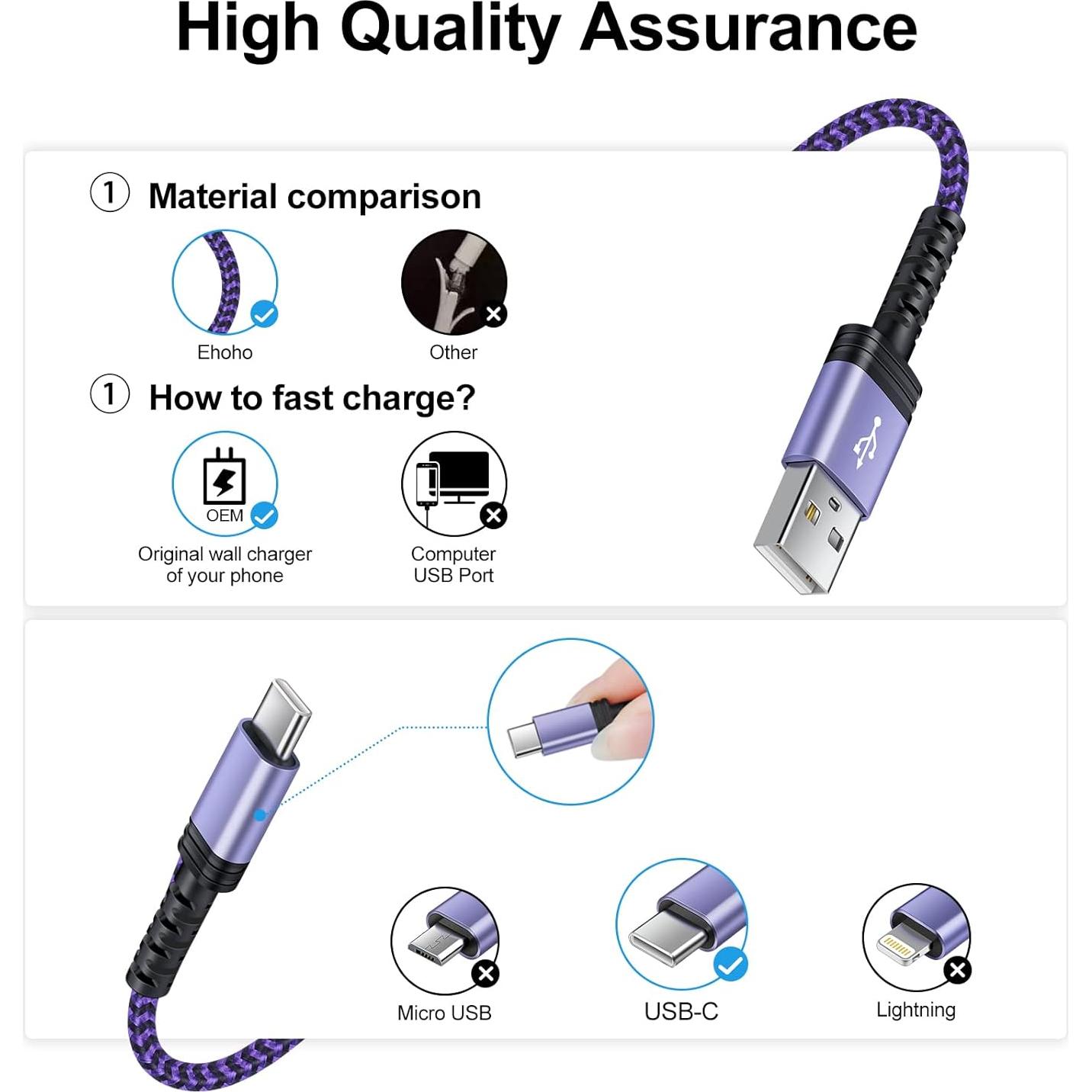 High Quality Assurance

① Material comparison

Ehoho

Other

① How to fast charge?

OEM

Original wall charger of your phone

Computer USB Port

Micro USB

USB-C

Lightning