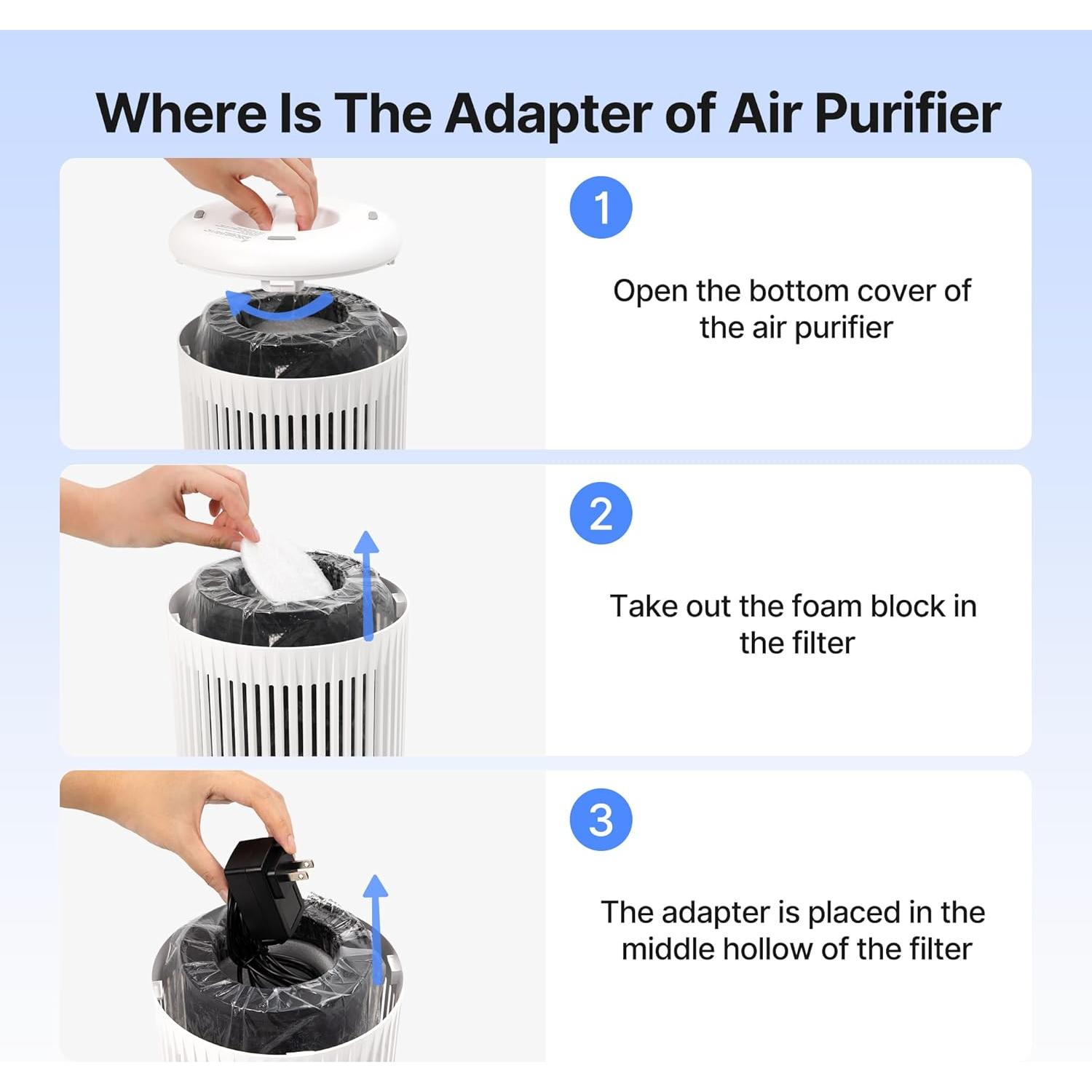 Where Is The Adapter of Air Purifier

1

Open the bottom cover of the air purifier

2

Take out the foam block in the filter

3

The adapter is placed in the middle hollow of the filter