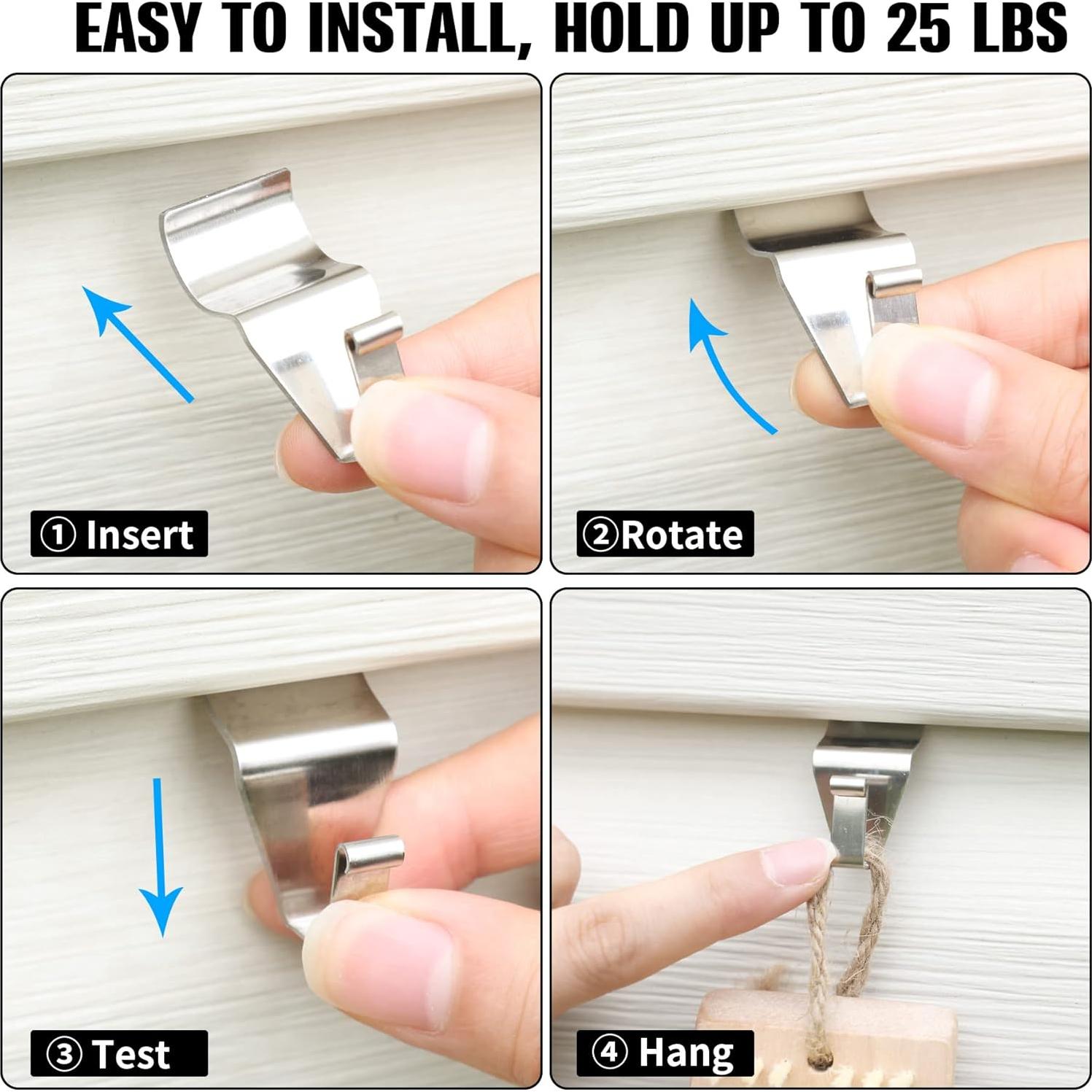 EASY TO INSTALL, HOLD UP TO 25 LBS

① Insert

②Rotate

③ Test

④ Hang