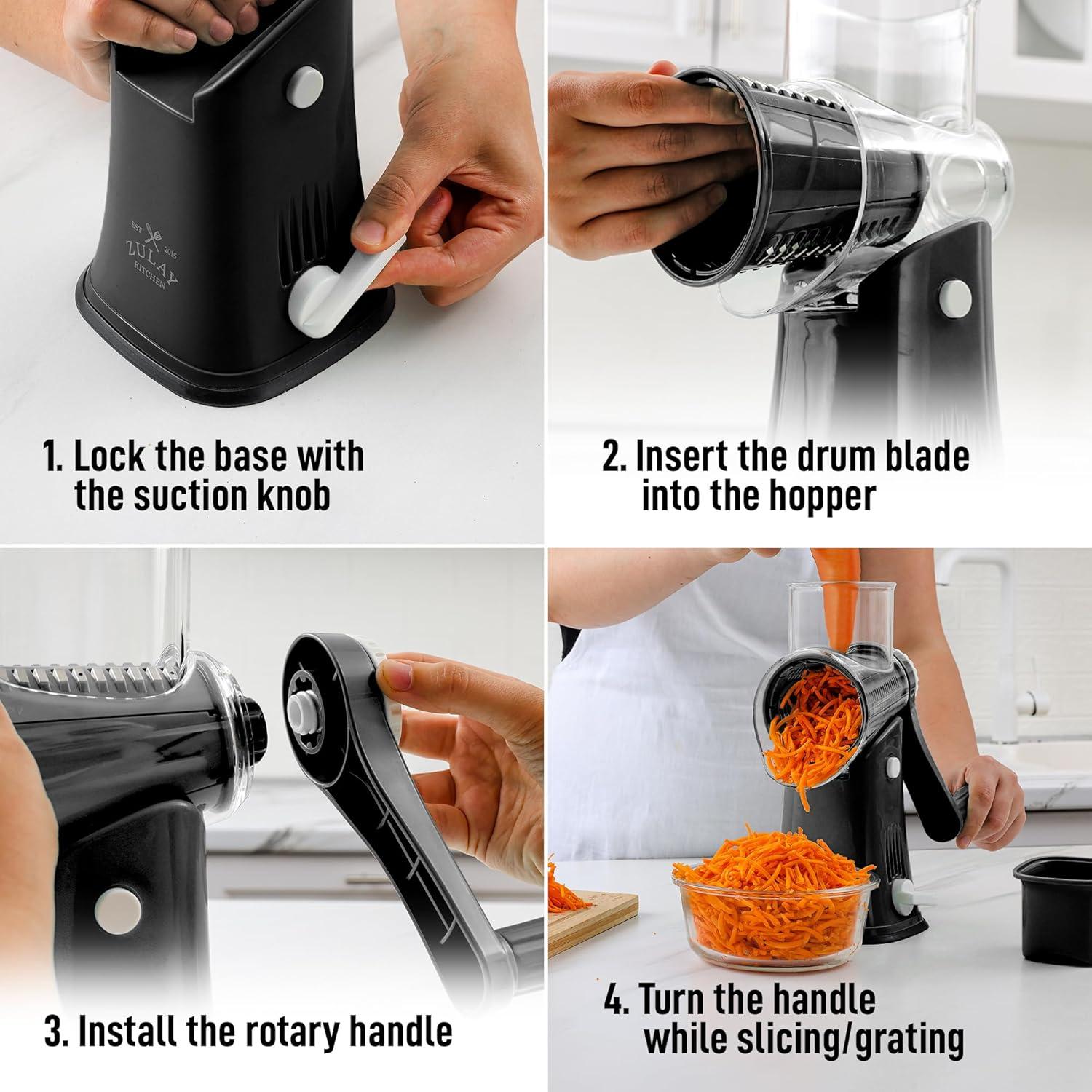 EST 2015
ZULAY
KITCHEN

1. Lock the base with the suction knob

2. Insert the drum blade into the hopper

3. Install the rotary handle

4. Turn the handle while slicing/grating