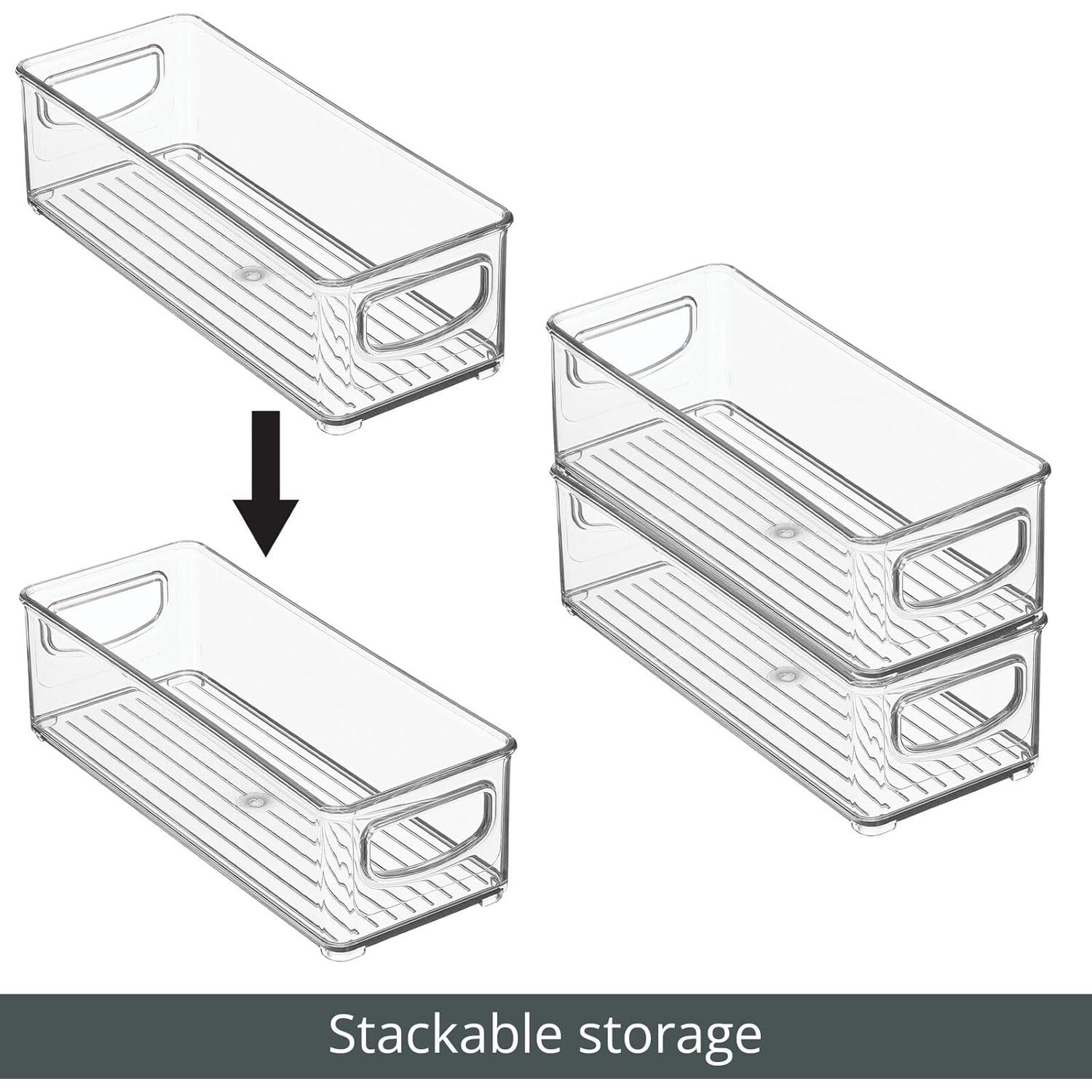 Stackable storage