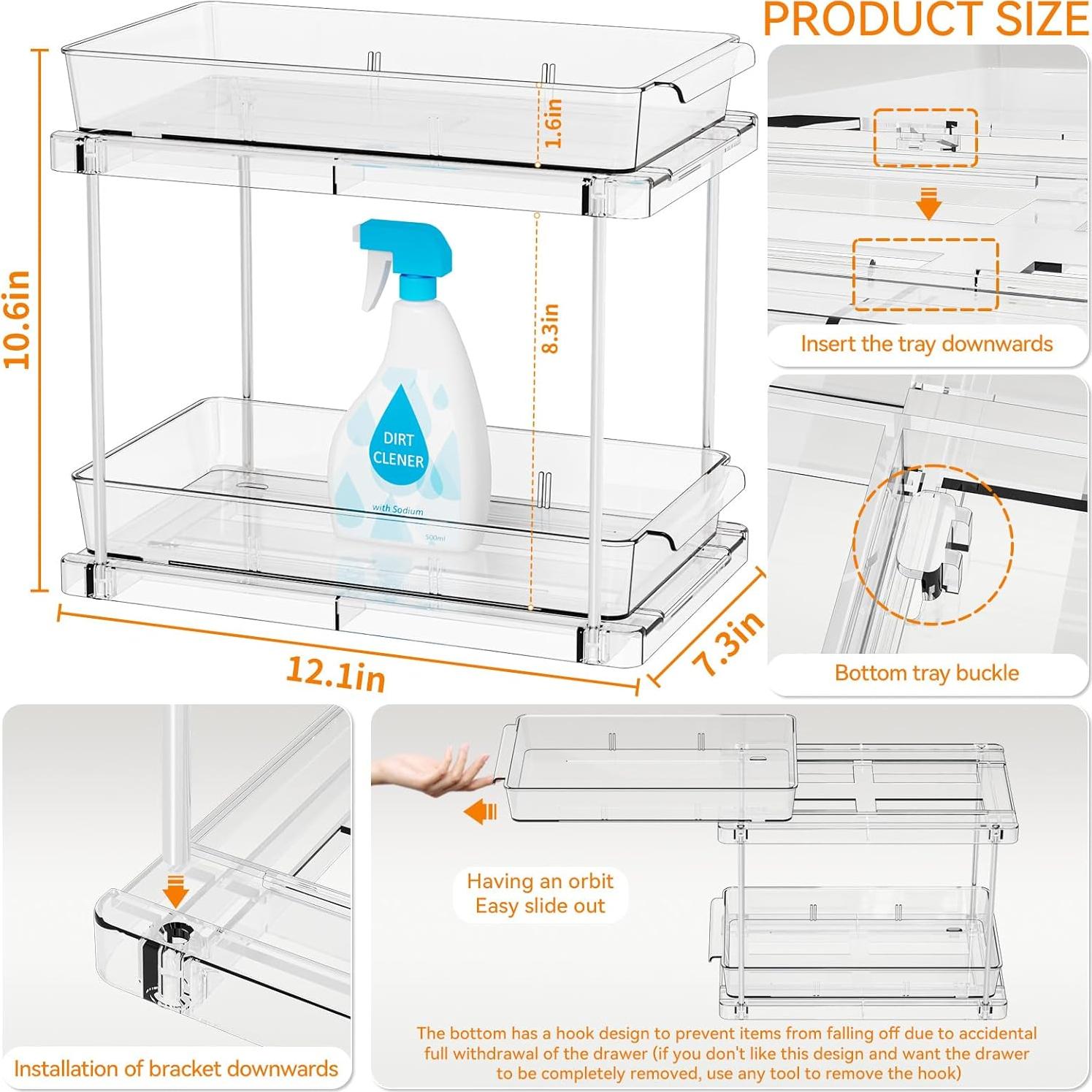 PRODUCT SIZE

10.6in

1.6in

8.3in

DIRT CLENER

with Sodium

500ml

12.1in

7.3in

Insert the tray downwards

Bottom tray buckle

Installation of bracket downwards

Having an orbit
Easy slide out

The bottom has a hook design to prevent items from falling off due to accidental full withdrawal of the drawer (if you don't like this design and want the drawer to be completely removed, use any tool to remove the hook)