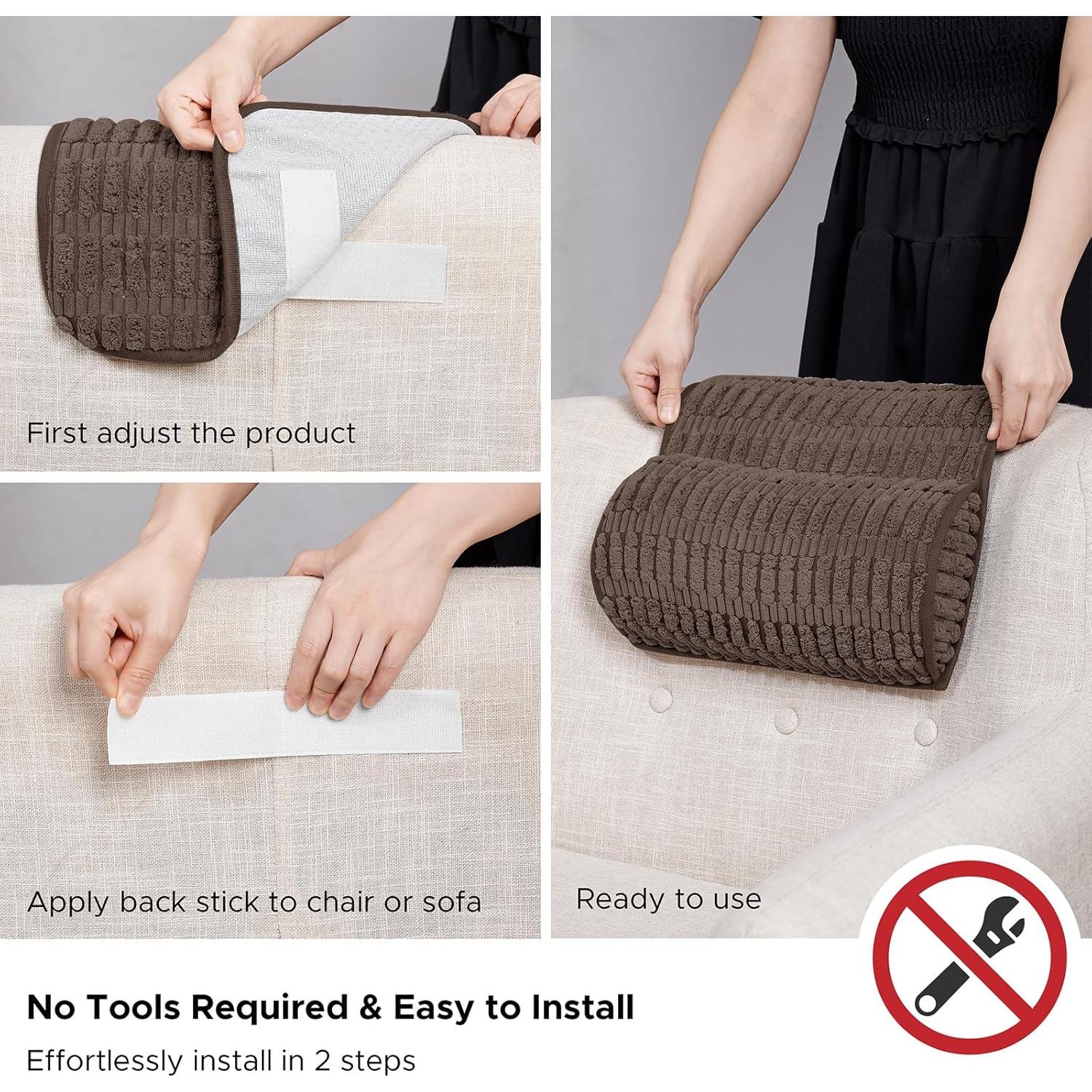 First adjust the product

Apply back stick to chair or sofa

Ready to use

No Tools Required & Easy to Install

Effortlessly install in 2 steps