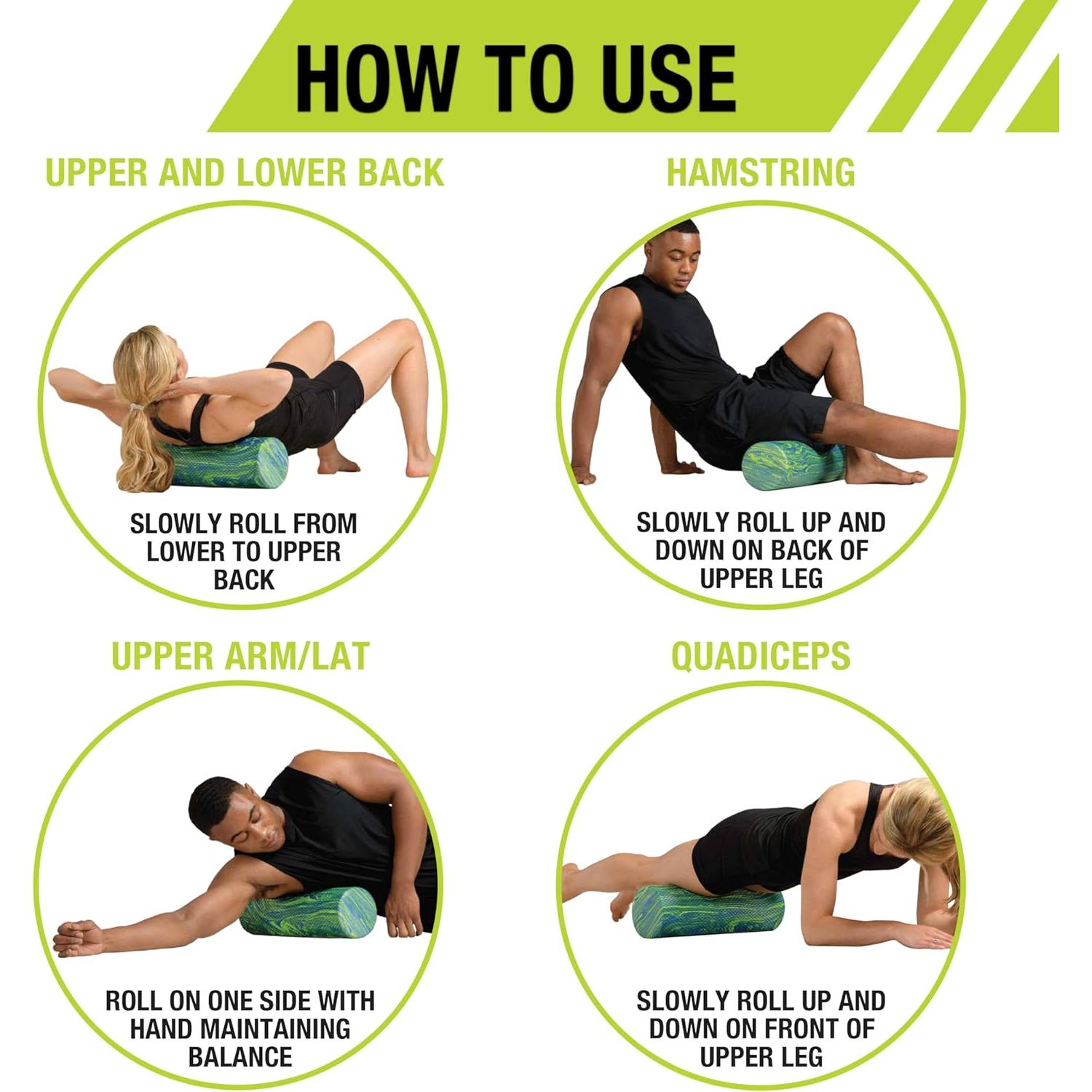 HOW TO USE

UPPER AND LOWER BACK

SLOWLY ROLL FROM LOWER TO UPPER BACK

HAMSTRING

SLOWLY ROLL UP AND DOWN ON BACK OF UPPER LEG

UPPER ARM/LAT

ROLL ON ONE SIDE WITH HAND MAINTAINING BALANCE

QUADICEPS

SLOWLY ROLL UP AND DOWN ON FRONT OF UPPER LEG