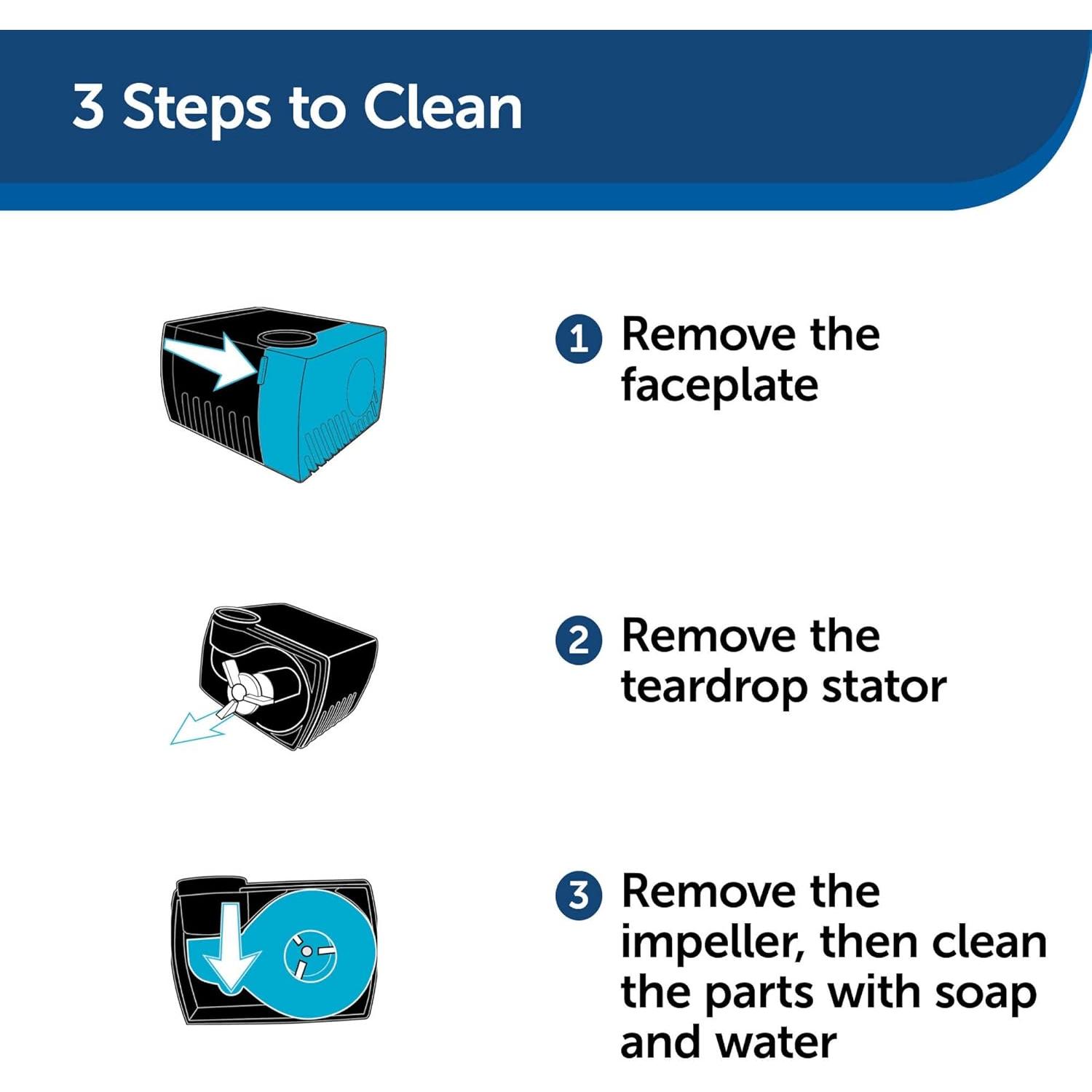 3 Steps to Clean

1 Remove the faceplate

2 Remove the teardrop stator

3 Remove the impeller, then clean the parts with soap and water