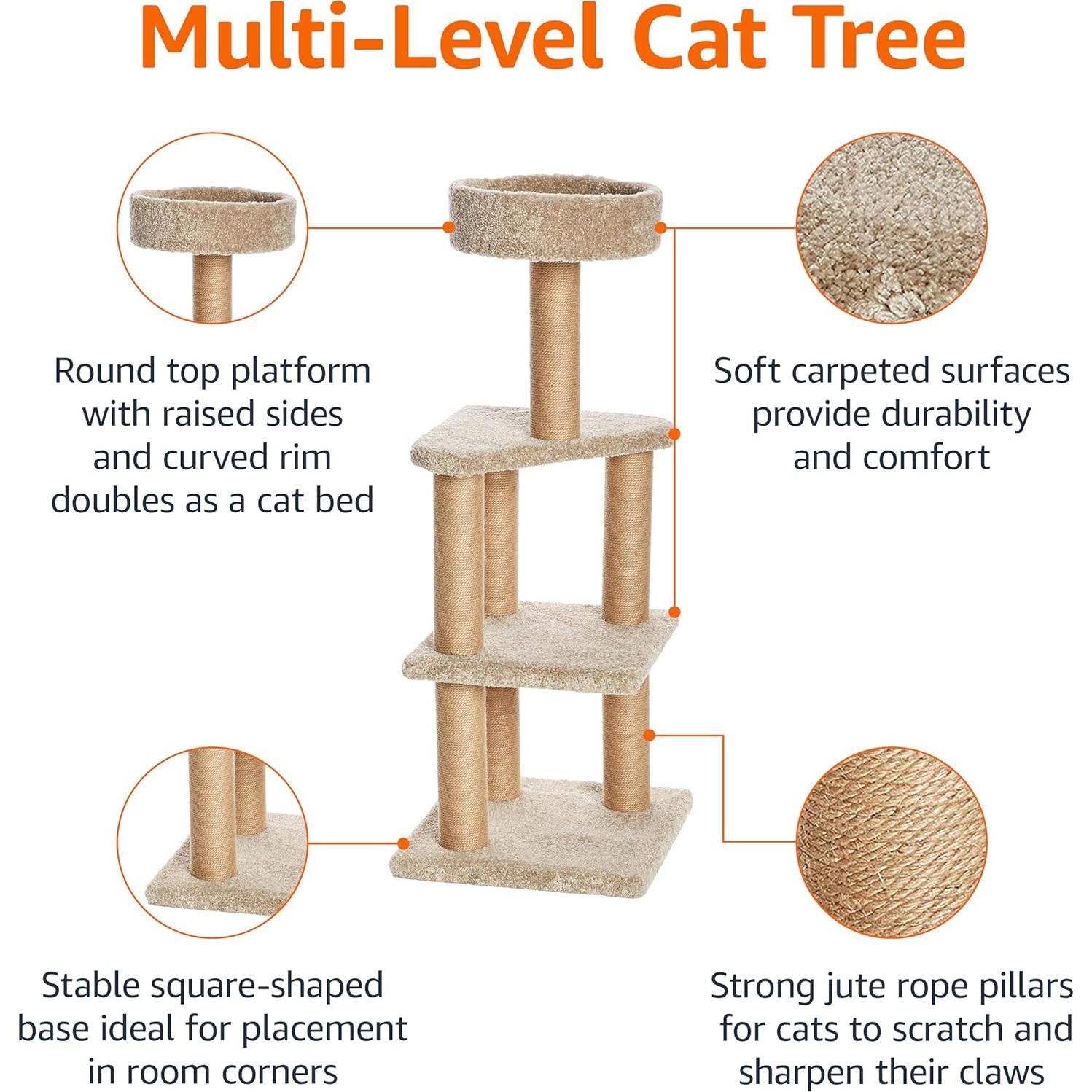 Multi-Level Cat Tree

Round top platform with raised sides and curved rim doubles as a cat bed

Soft carpeted surfaces provide durability and comfort

Stable square-shaped base ideal for placement in room corners

Strong jute rope pillars for cats to scratch and sharpen their claws