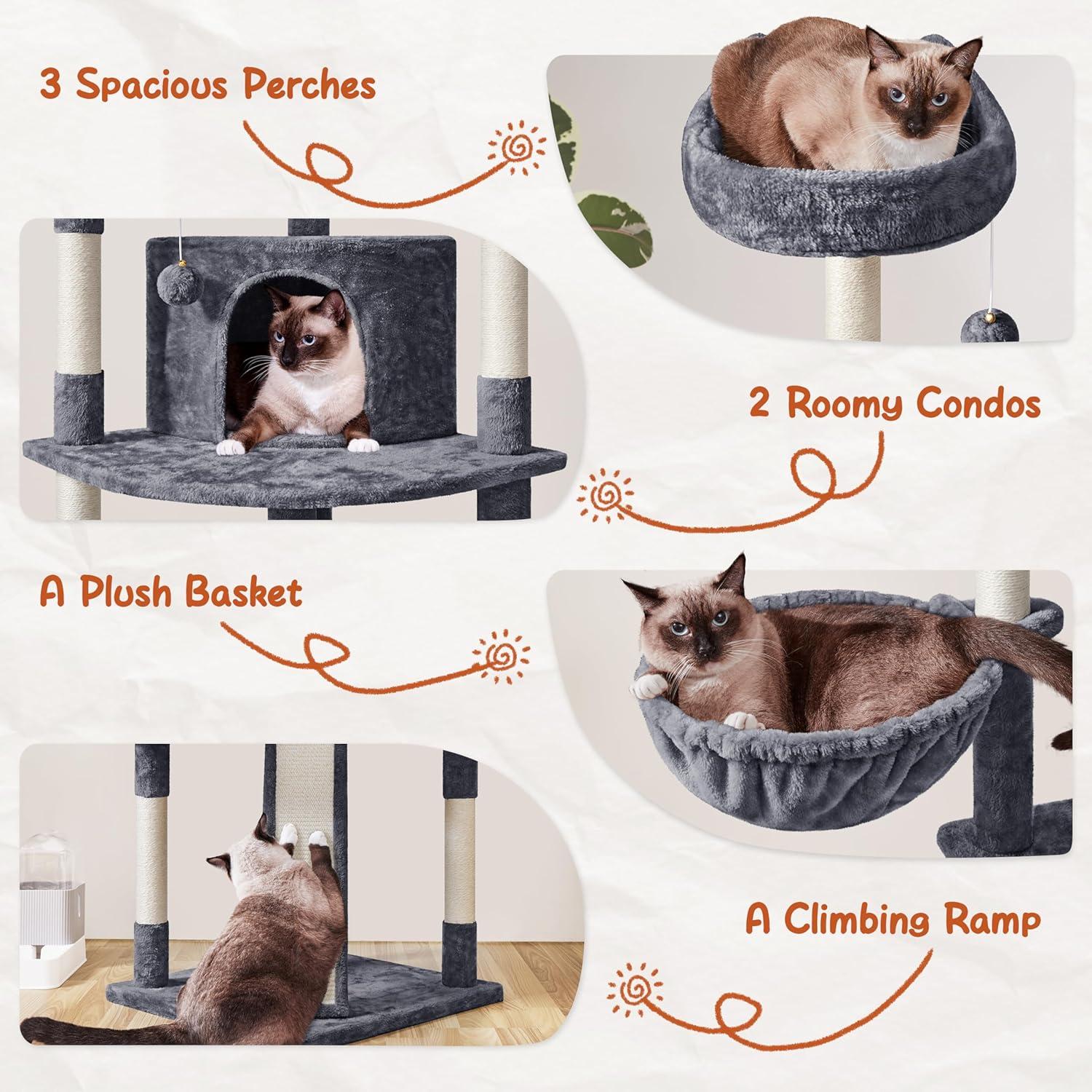 3 Spacious Perches

2 Roomy Condos

A Plush Basket

A Climbing Ramp