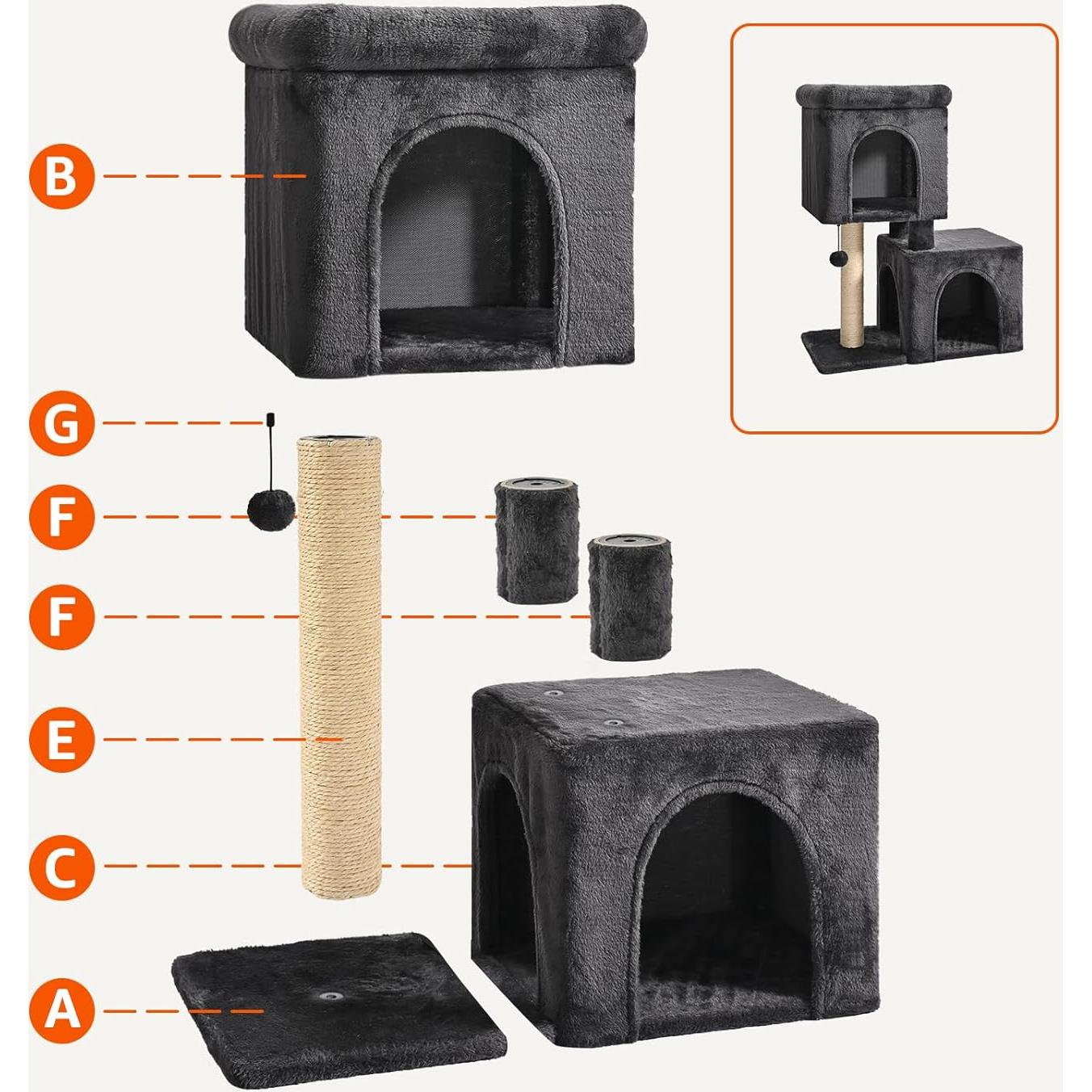 B

G

F

F

E

C

A