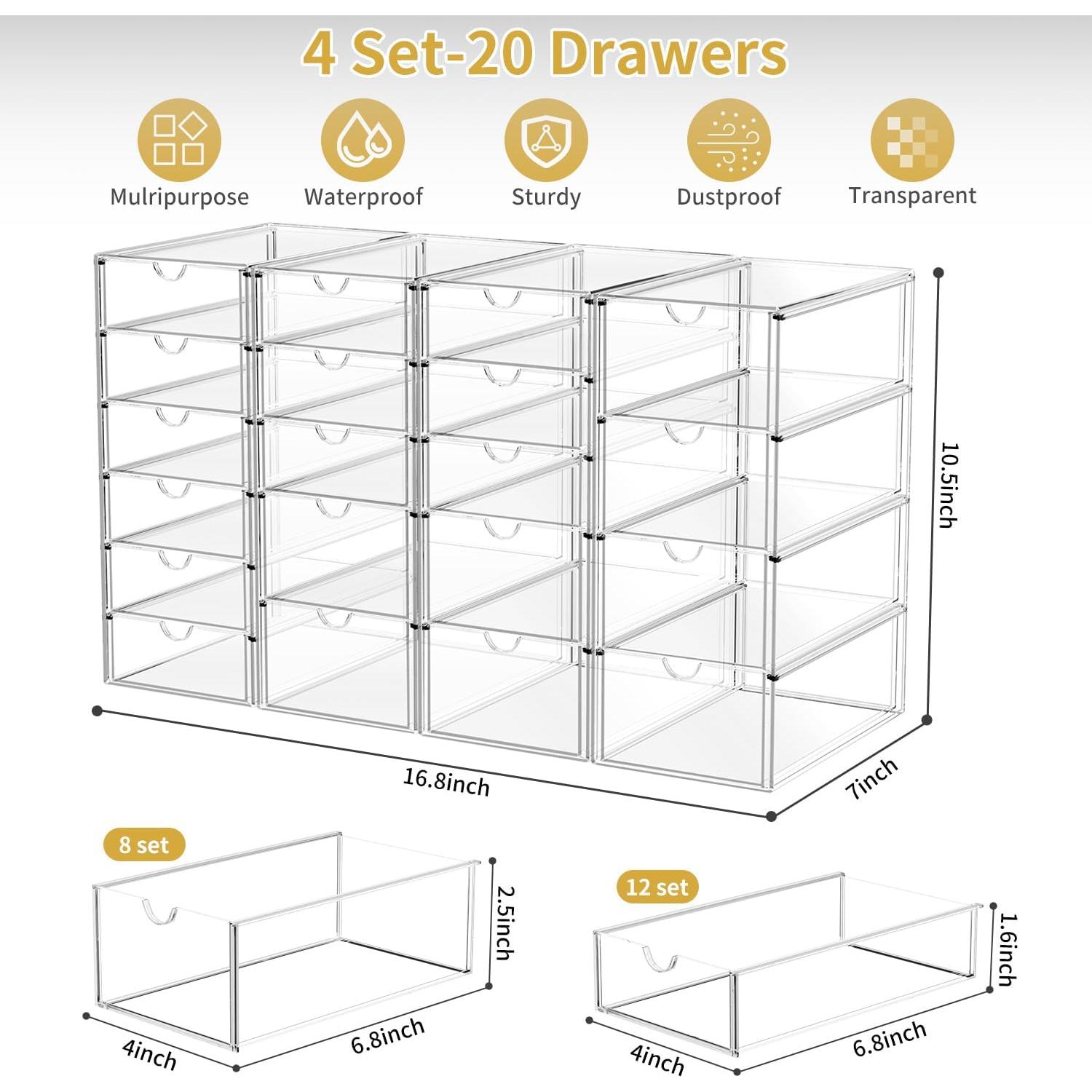 4 Set-20 Drawers

Mulripurpose

Waterproof

Sturdy

Dustproof

Transparent

10.5inch

16.8inch

7inch

8 set

2.5inch

4inch

6.8inch

12 set

1.6inch

4inch

6.8inch