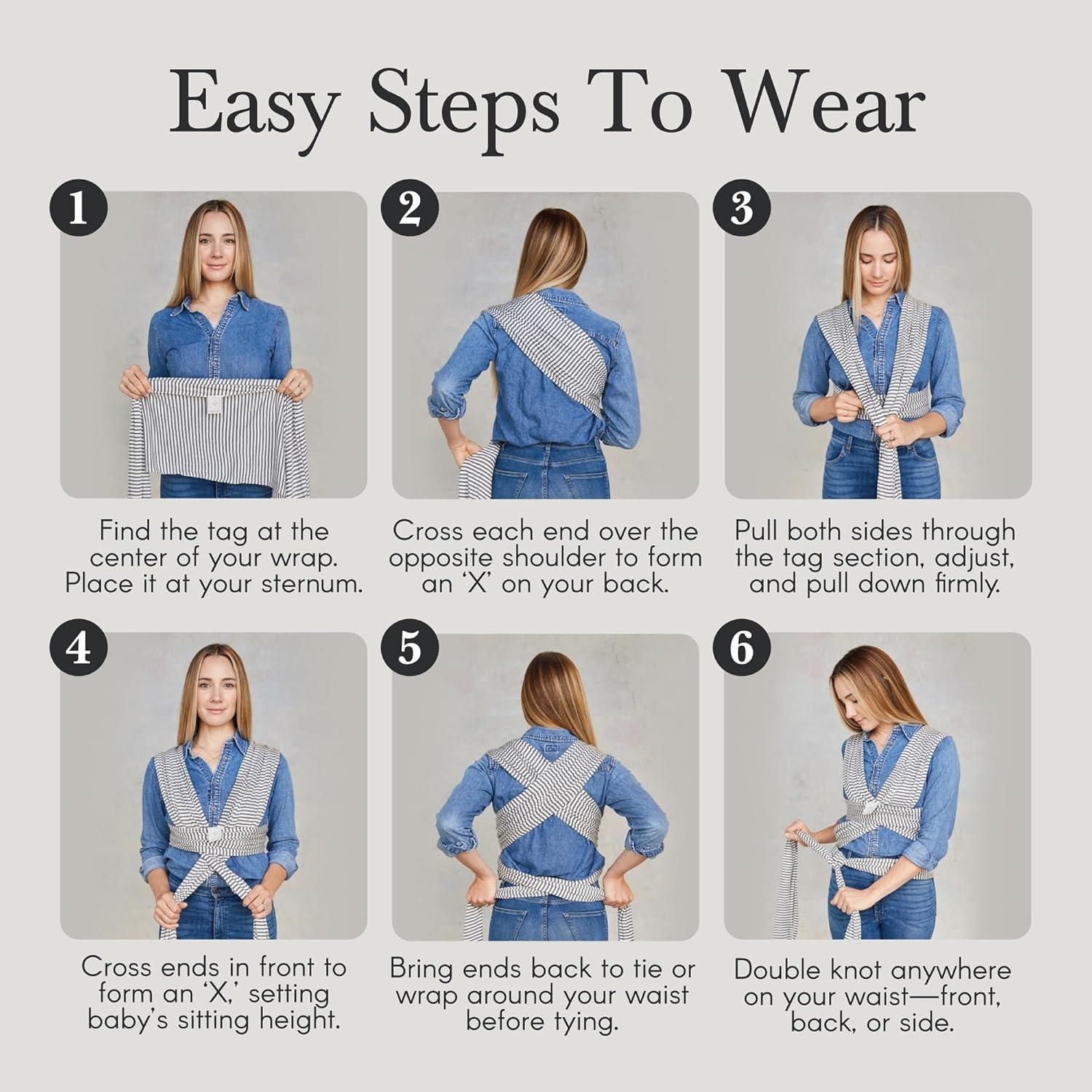 Easy Steps To Wear

1

Find the tag at the center of your wrap. Place it at your sternum.

2

Cross each end over the opposite shoulder to form an 'X' on your back.

3

Pull both sides through the tag section, adjust, and pull down firmly.

4

Cross ends in front to form an 'X,' setting baby's sitting height.

5

Bring ends back to tie or wrap around your waist before tying.

6

Double knot anywhere on your waist—front, back, or side.