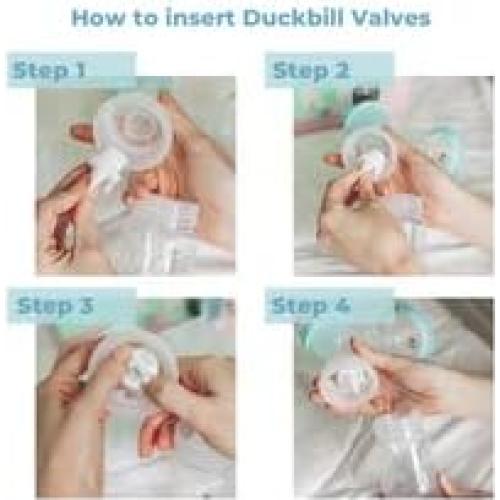 How to insert Duckbill Valves

Step 1

Step 2

Step 3

Step 4