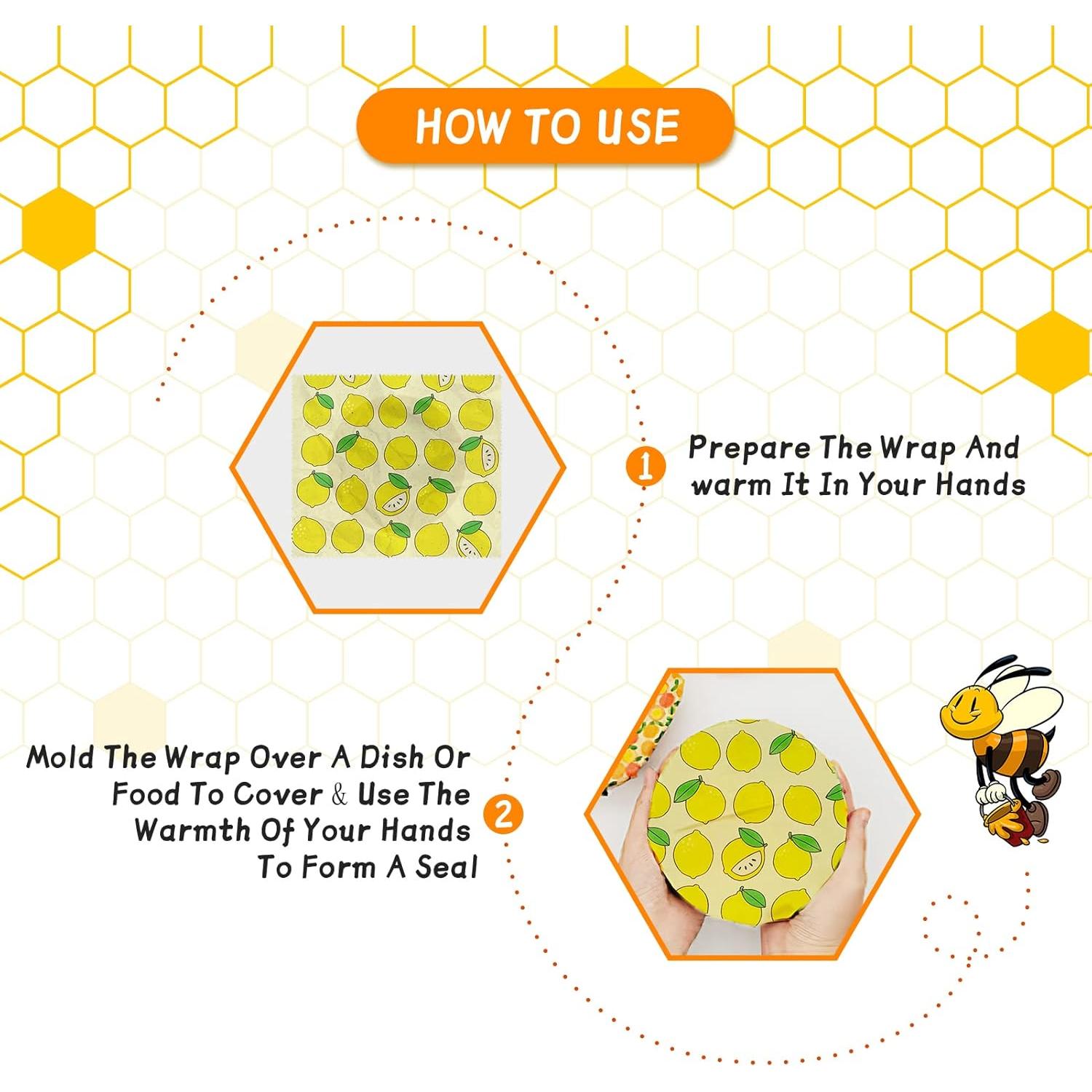 HOW TO USE

1 Prepare The Wrap And warm It In Your Hands

Mold The Wrap Over A Dish Or Food To Cover & Use The Warmth Of Your Hands To Form A Seal 2