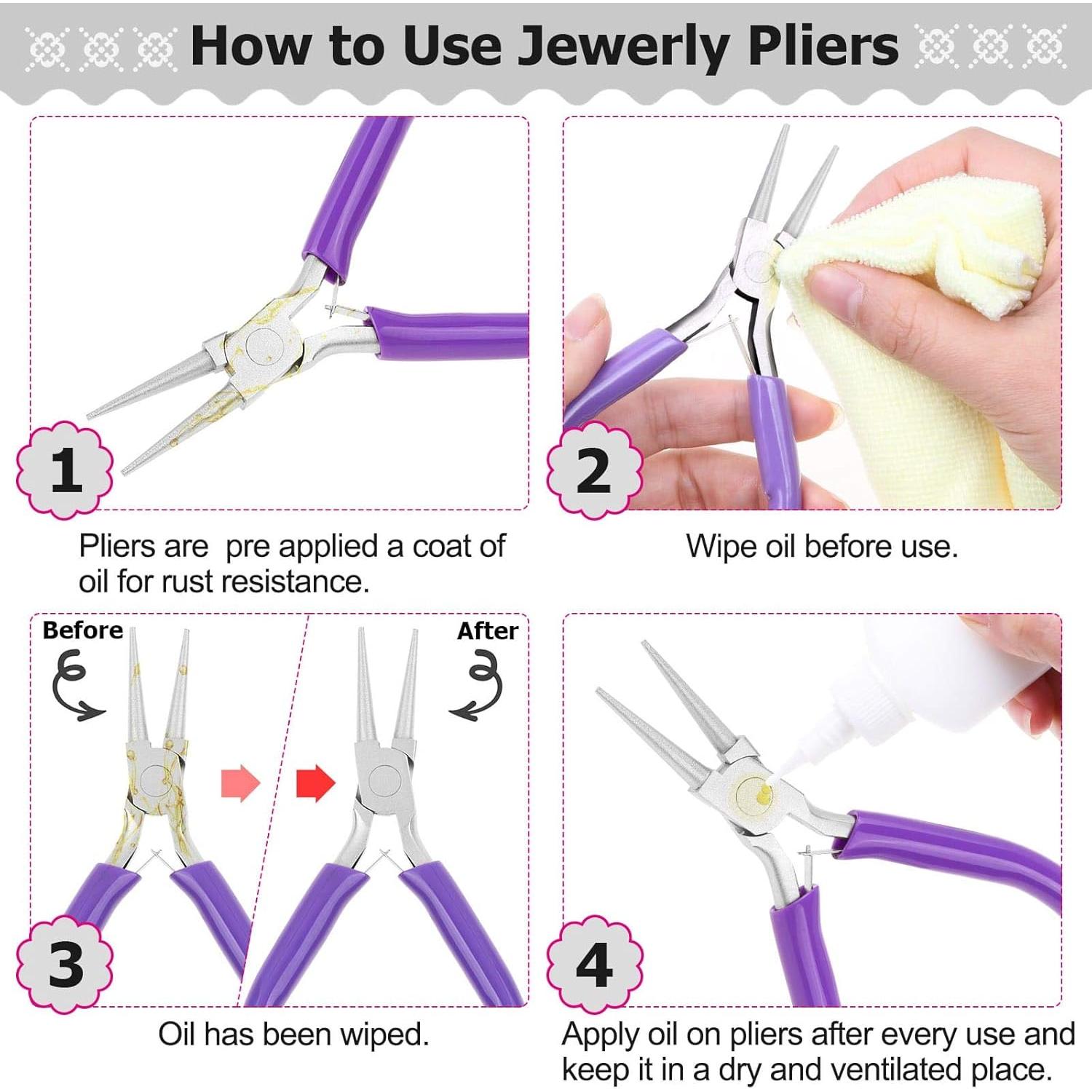 How to Use Jewerly Pliers

1

Pliers are  pre applied a coat of oil for rust resistance.

2

Wipe oil before use.

Before

After

3

Oil has been wiped.

4

Apply oil on pliers after every use and keep it in a dry and ventilated place.