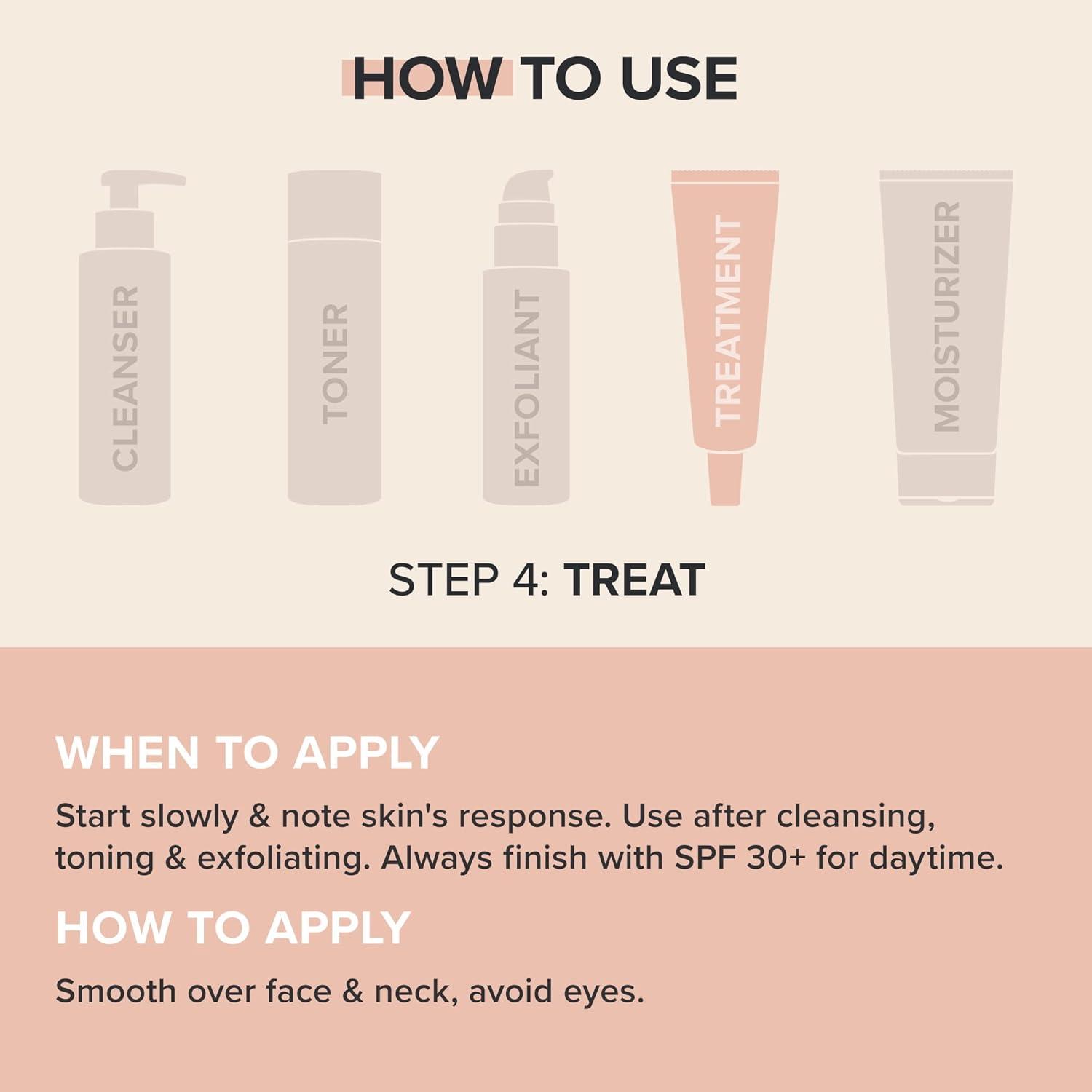 HOW TO USE

CLEANSER

TONER

EXFOLIANT

TREATMENT

MOISTURIZER

STEP 4: TREAT

WHEN TO APPLY

Start slowly & note skin's response. Use after cleansing, toning & exfoliating. Always finish with SPF 30+ for daytime.

HOW TO APPLY

Smooth over face & neck, avoid eyes.