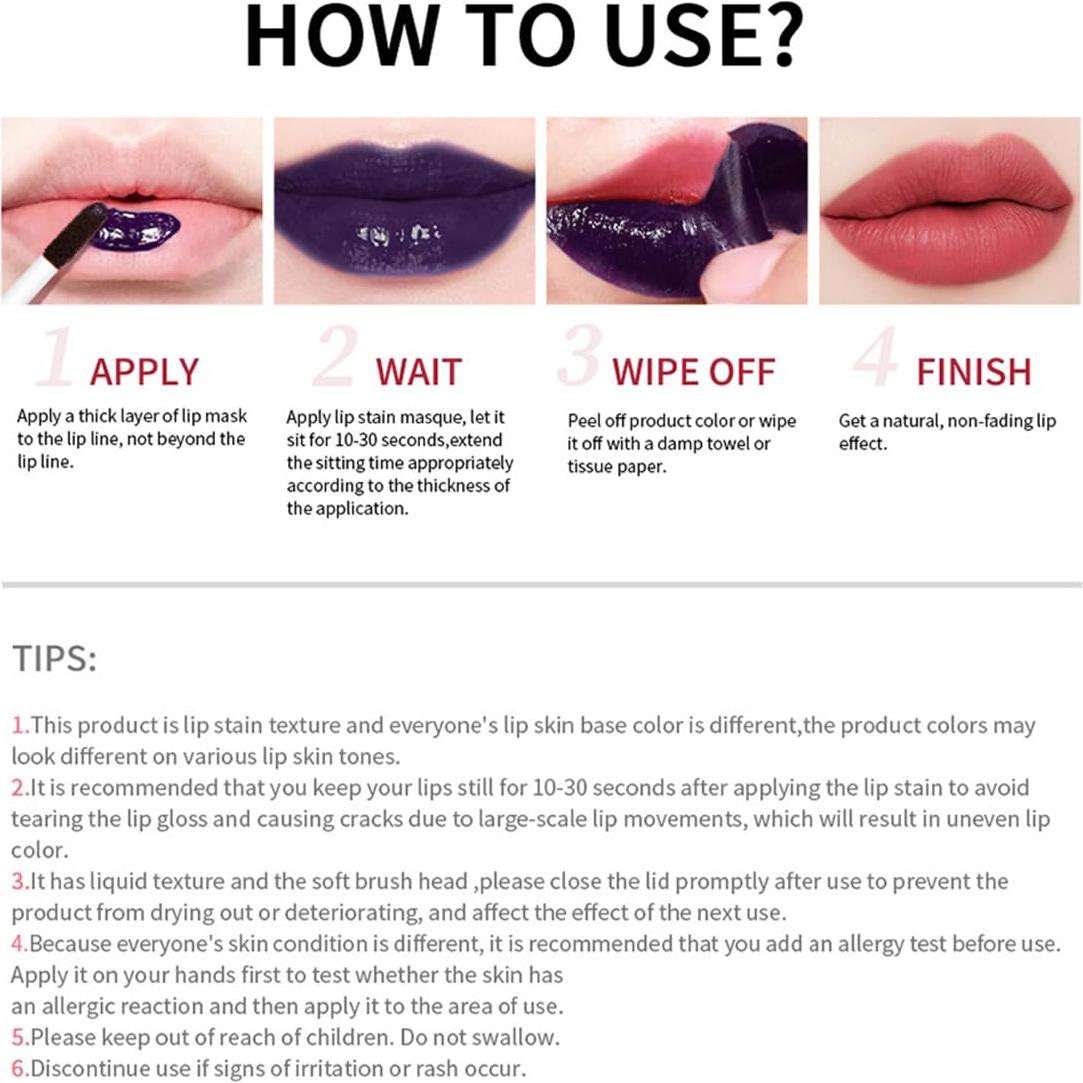 HOW TO USE?

1 APPLY
Apply a thick layer of lip mask to the lip line, not beyond the lip line.

2 WAIT
Apply lip stain masque, let it sit for 10-30 seconds,extend the sitting time appropriately according to the thickness of the application.

3 WIPE OFF
Peel off product color or wipe it off with a damp towel or tissue paper.

4 FINISH
Get a natural, non-fading lip effect.

TIPS:

1.This product is lip stain texture and everyone's lip skin base color is different,the product colors may look different on various lip skin tones.
2.It is recommended that you keep your lips still for 10-30 seconds after applying the lip stain to avoid tearing the lip gloss and causing cracks due to large-scale lip movements, which will result in uneven lip color.
3.It has liquid texture and the soft brush head ,please close the lid promptly after use to prevent the product from drying out or deteriorating, and affect the effect of the next use.
4.Because everyone's skin condition is different, it is recommended that you add an allergy test before use. Apply it on your hands first to test whether the skin has an allergic reaction and then apply it to the area of use.
5.Please keep out of reach of children. Do not swallow.
6.Discontinue use if signs of irritation or rash occur.