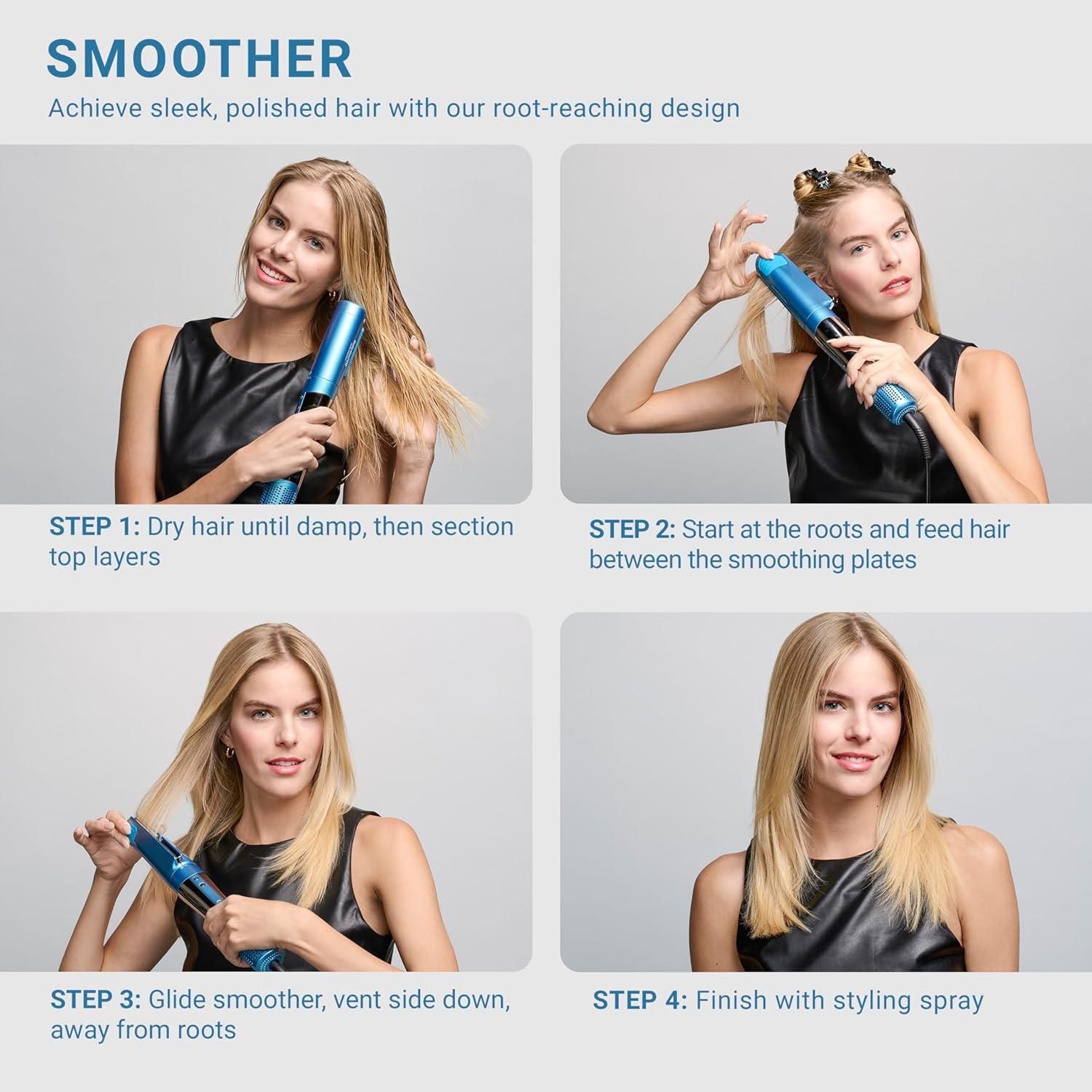 SMOOTHER

Achieve sleek, polished hair with our root-reaching design

STEP 1: Dry hair until damp, then section top layers

STEP 2: Start at the roots and feed hair between the smoothing plates

STEP 3: Glide smoother, vent side down, away from roots

STEP 4: Finish with styling spray