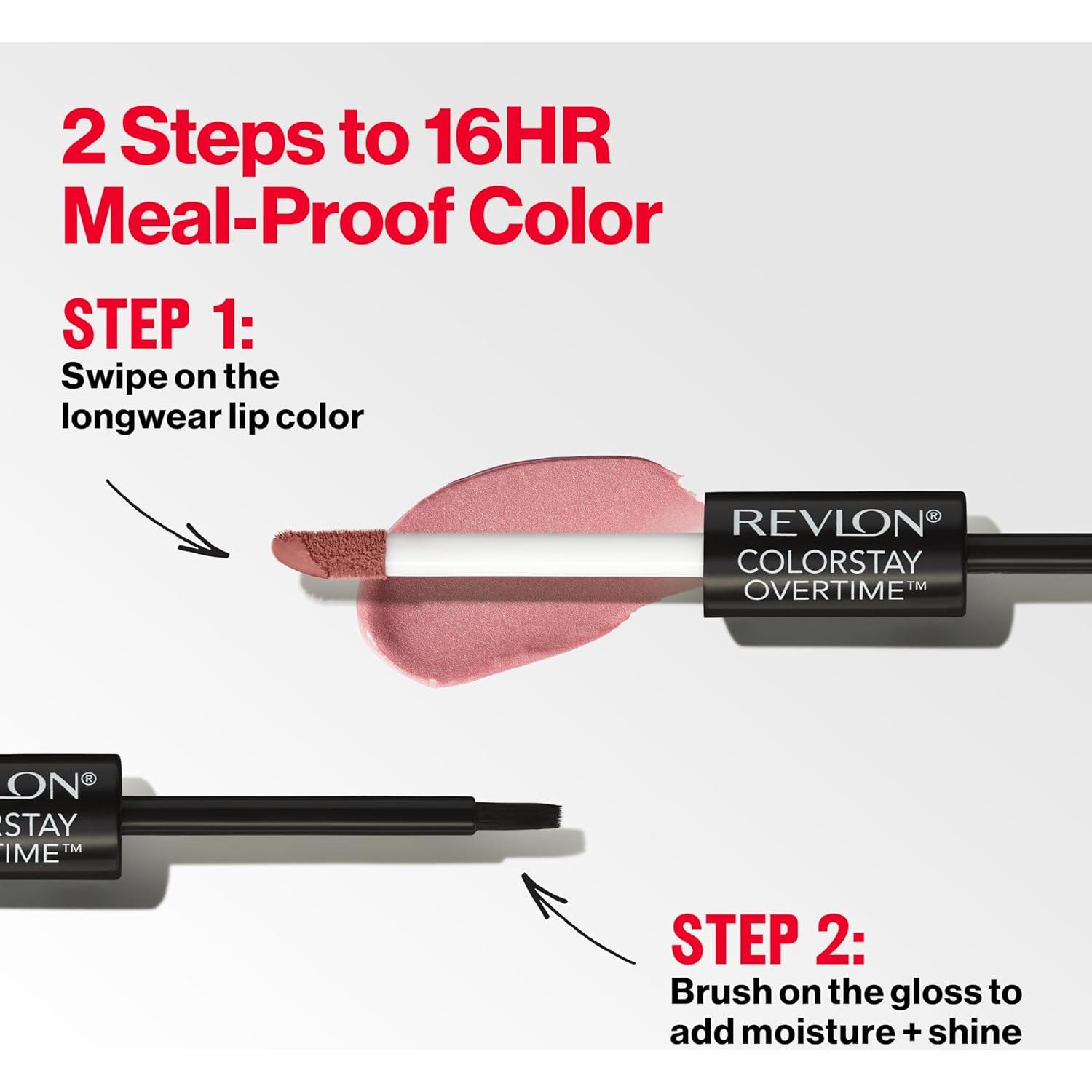 2 Steps to 16HR Meal-Proof Color

STEP 1:
Swipe on the longwear lip color

REVLON®
COLORSTAY
OVERTIME™

LON®
RSTAY
TIME™

STEP 2:
Brush on the gloss to add moisture + shine