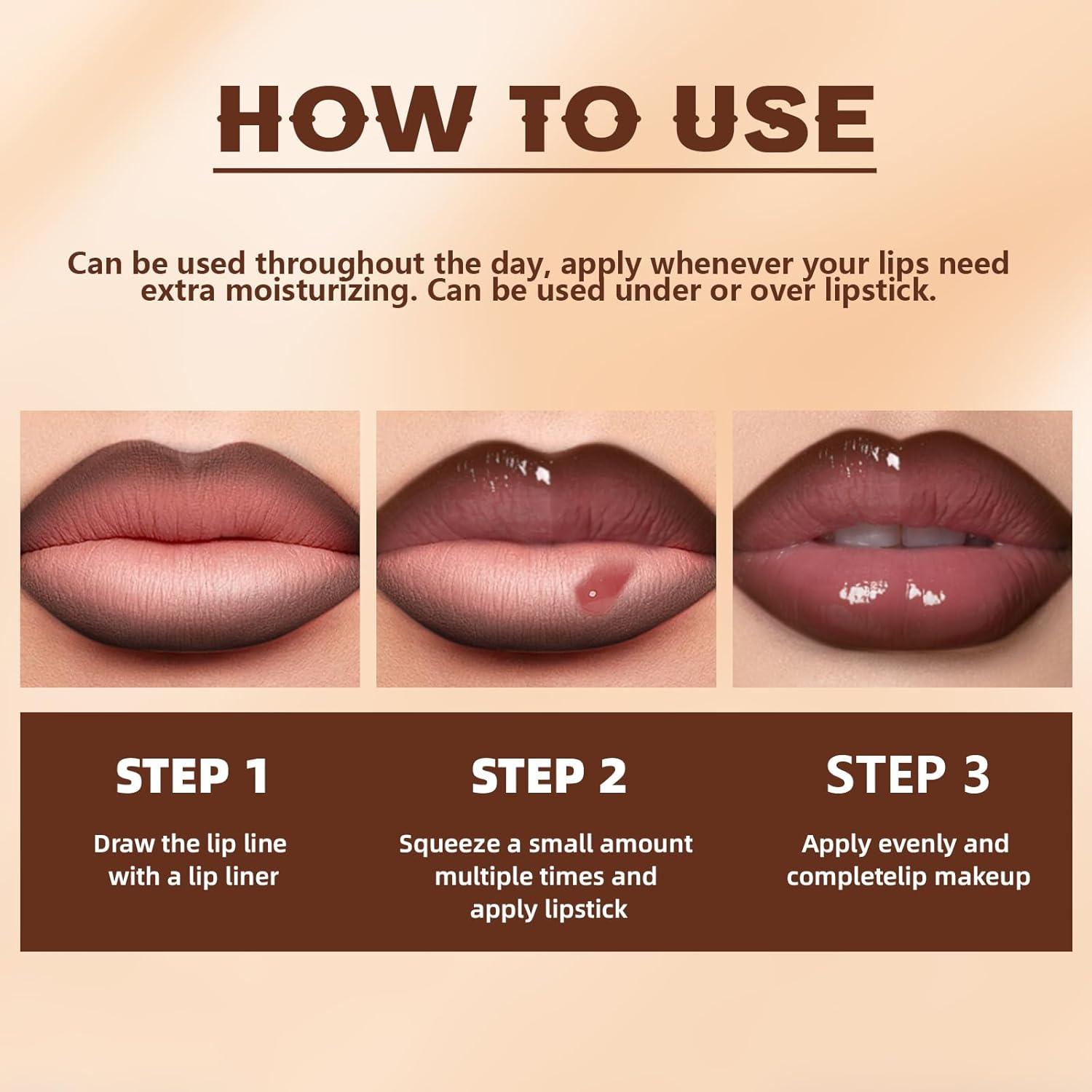 HOW TO USE

Can be used throughout the day, apply whenever your lips need extra moisturizing. Can be used under or over lipstick.

STEP 1

Draw the lip line with a lip liner

STEP 2

Squeeze a small amount multiple times and apply lipstick

STEP 3

Apply evenly and completelip makeup