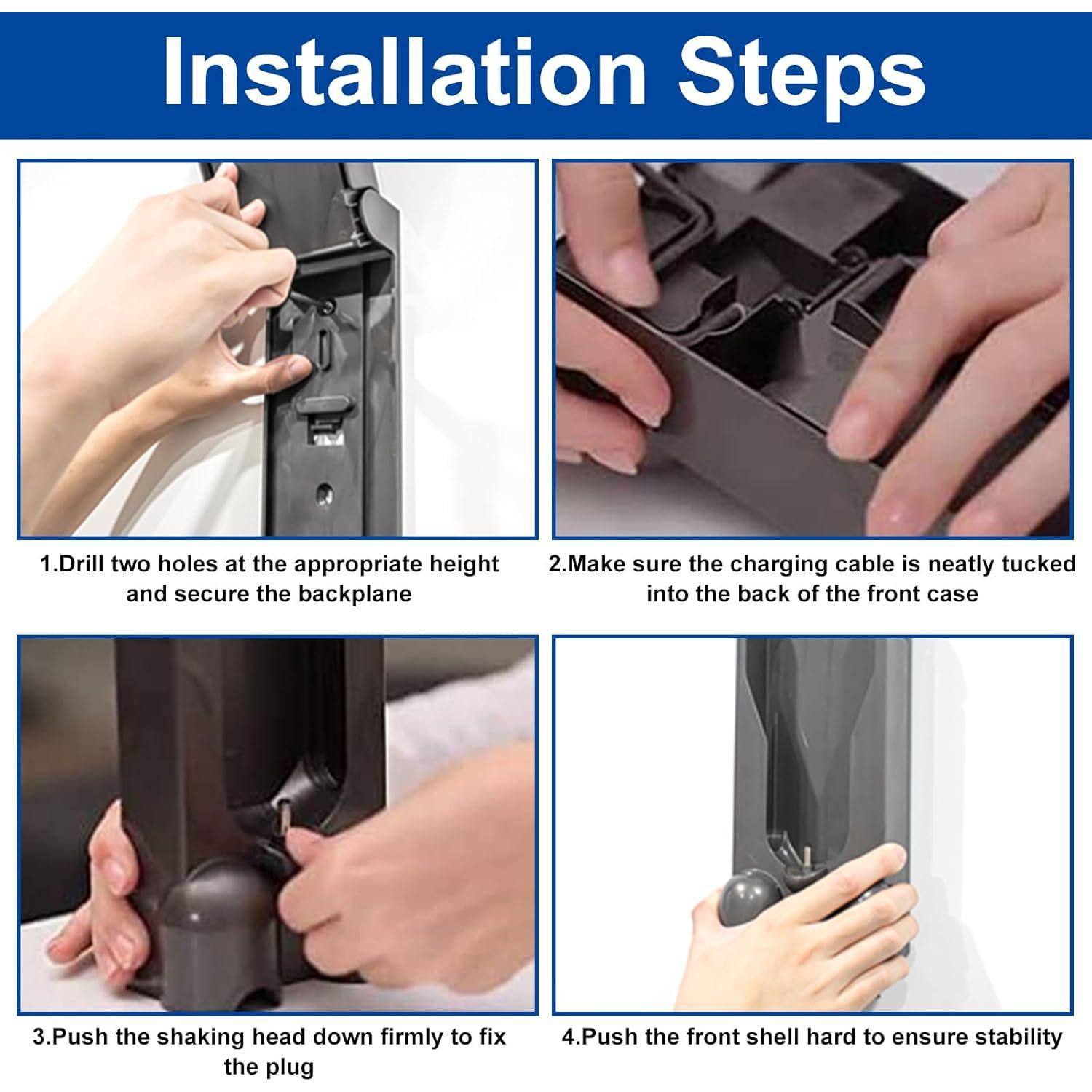 Installation Steps

1.Drill two holes at the appropriate height and secure the backplane

2.Make sure the charging cable is neatly tucked into the back of the front case

3.Push the shaking head down firmly to fix the plug

4.Push the front shell hard to ensure stability