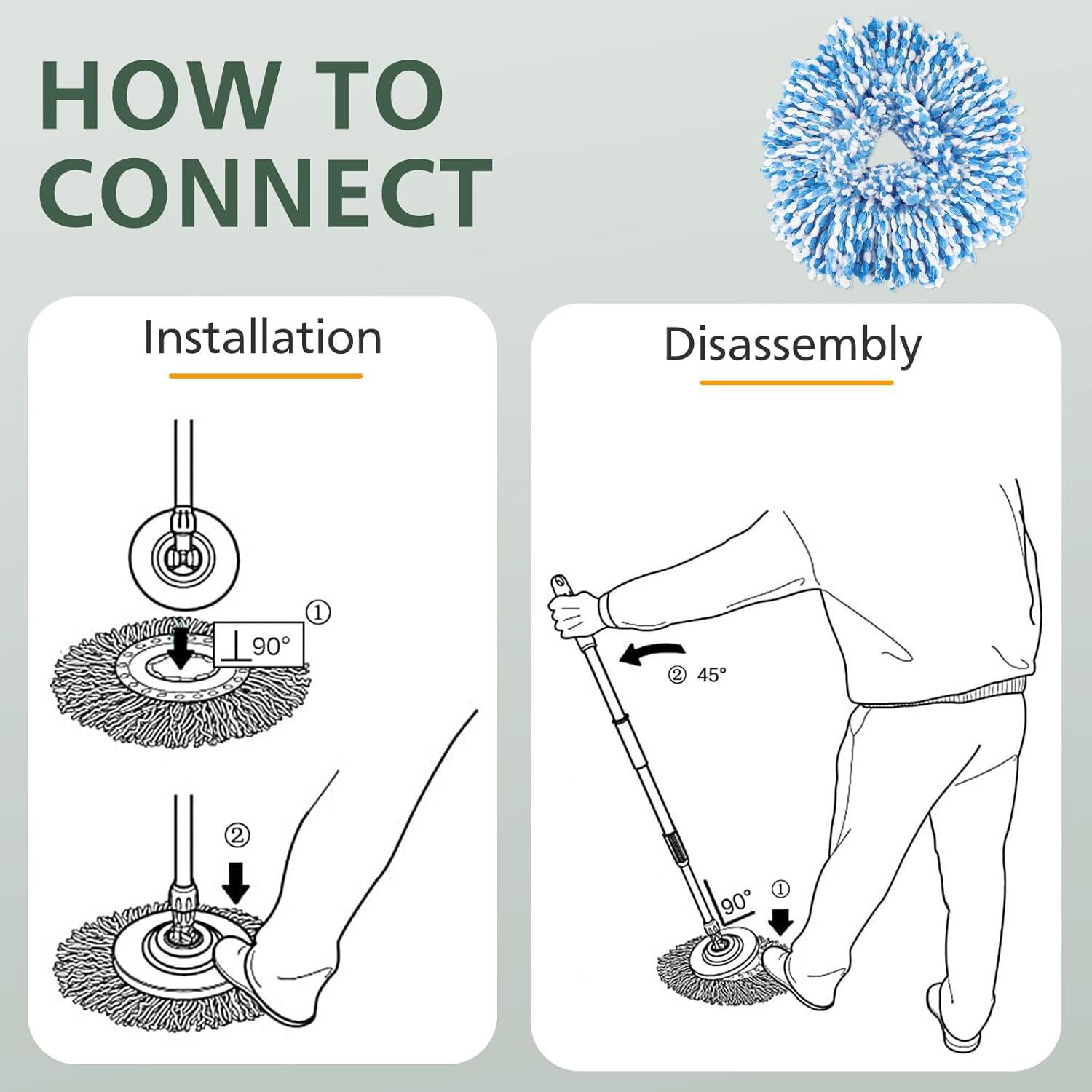 HOW TO CONNECT

Installation

①
90°

②

Disassembly

② 45°

90°
①