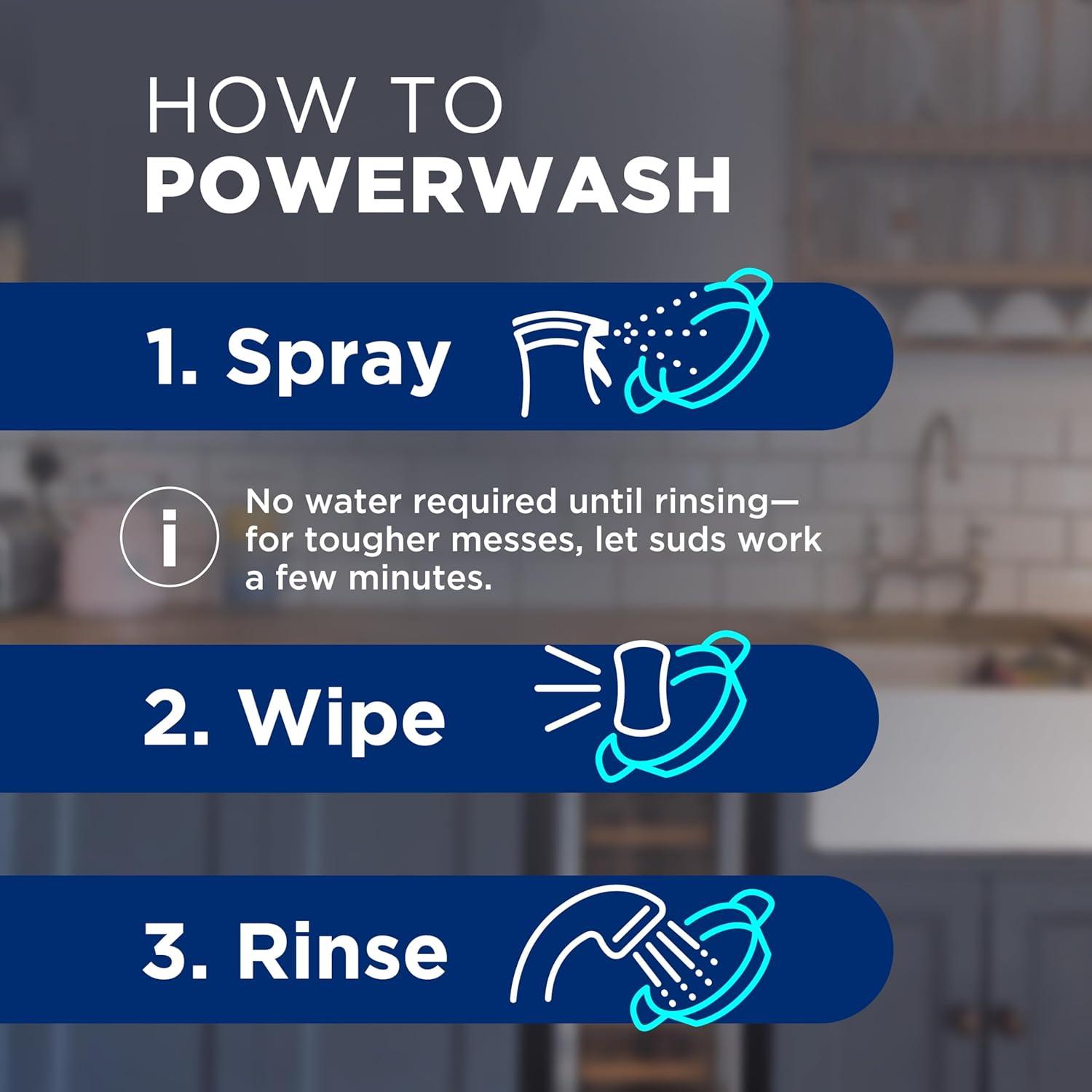 HOW TO
POWERWASH

1. Spray

i No water required until rinsing—for tougher messes, let suds work a few minutes.

2. Wipe

3. Rinse