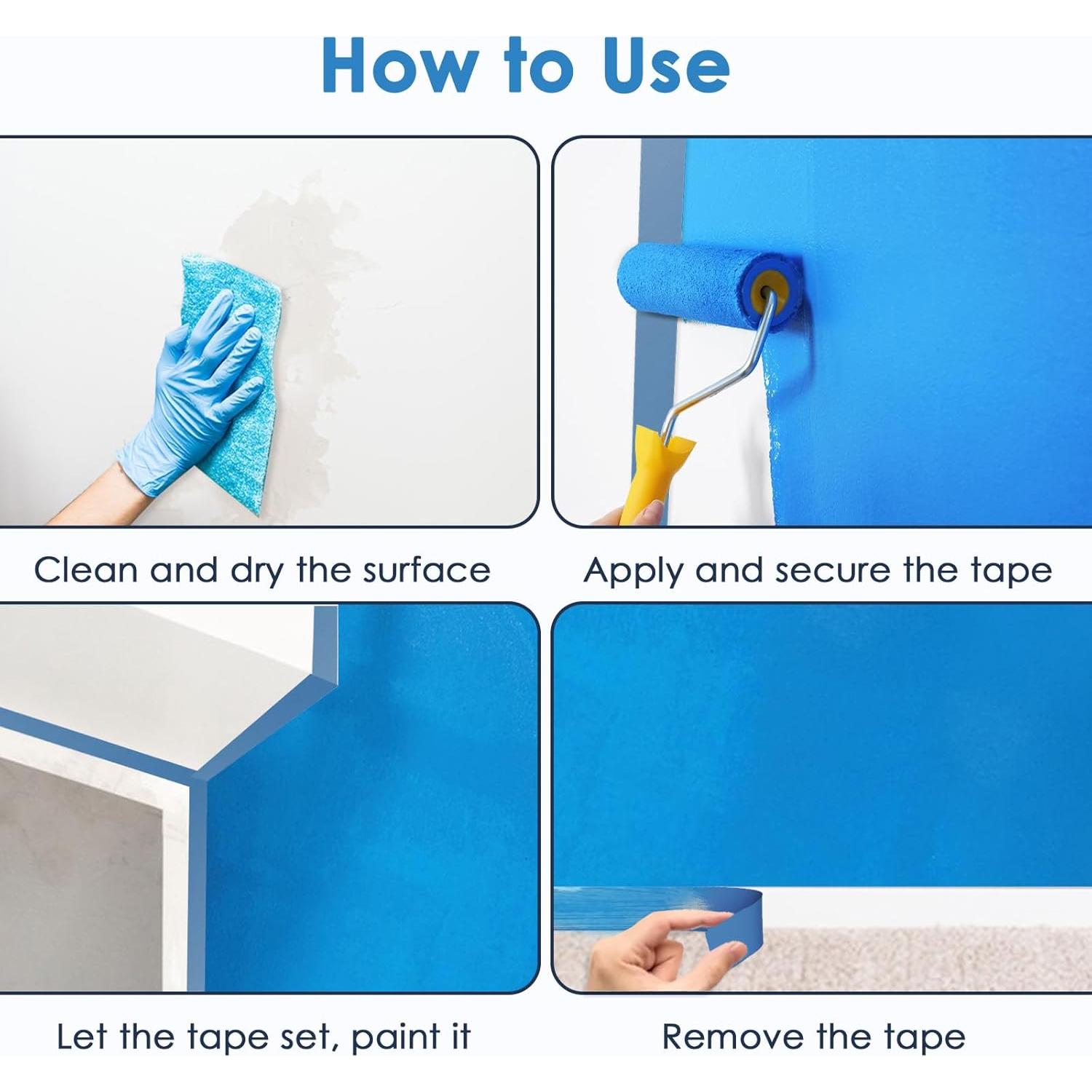 How to Use

Clean and dry the surface

Apply and secure the tape

Let the tape set, paint it

Remove the tape