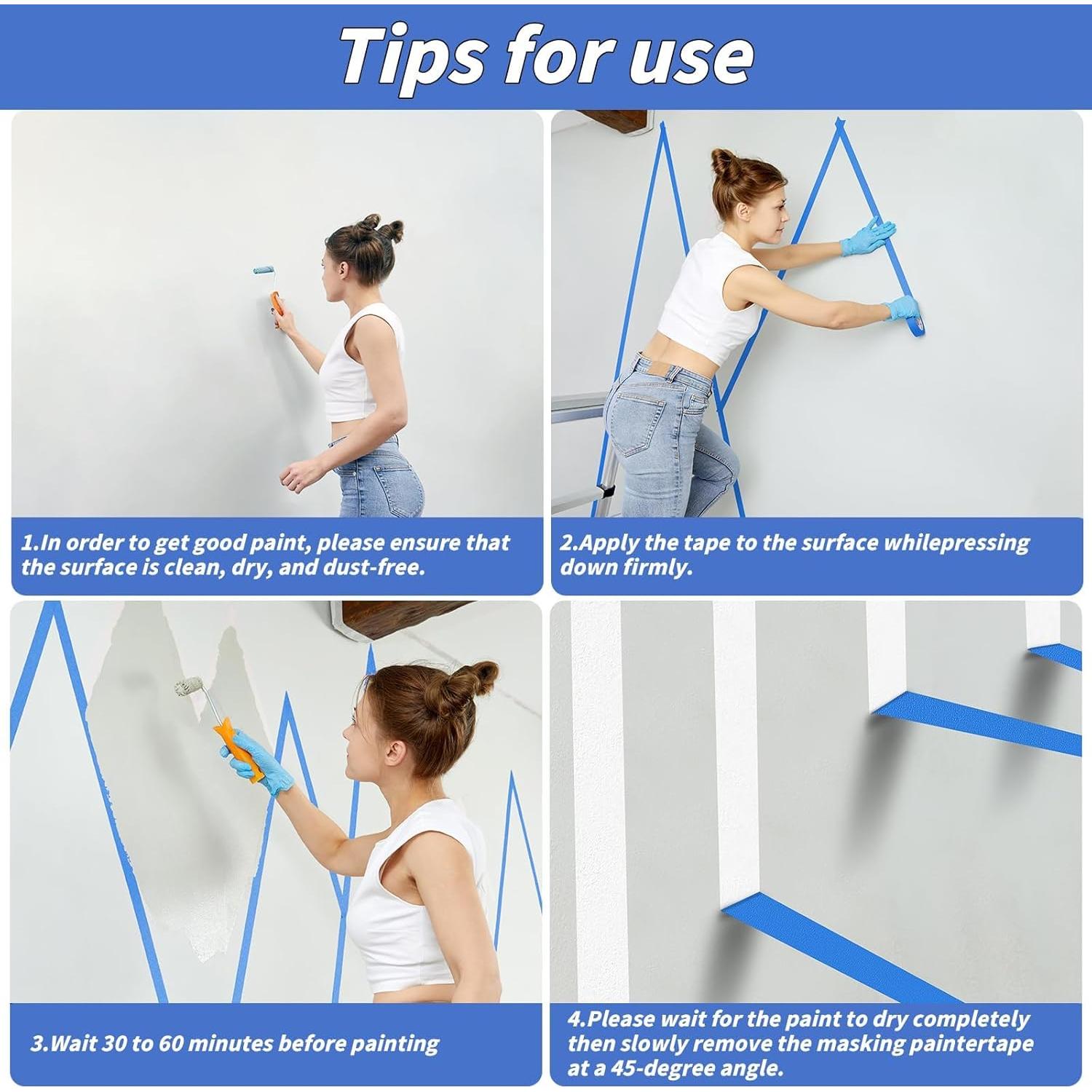 Tips for use

1.In order to get good paint, please ensure that the surface is clean, dry, and dust-free.

2.Apply the tape to the surface whilepressing down firmly.

3.Wait 30 to 60 minutes before painting

4.Please wait for the paint to dry completely then slowly remove the masking paintertape at a 45-degree angle.