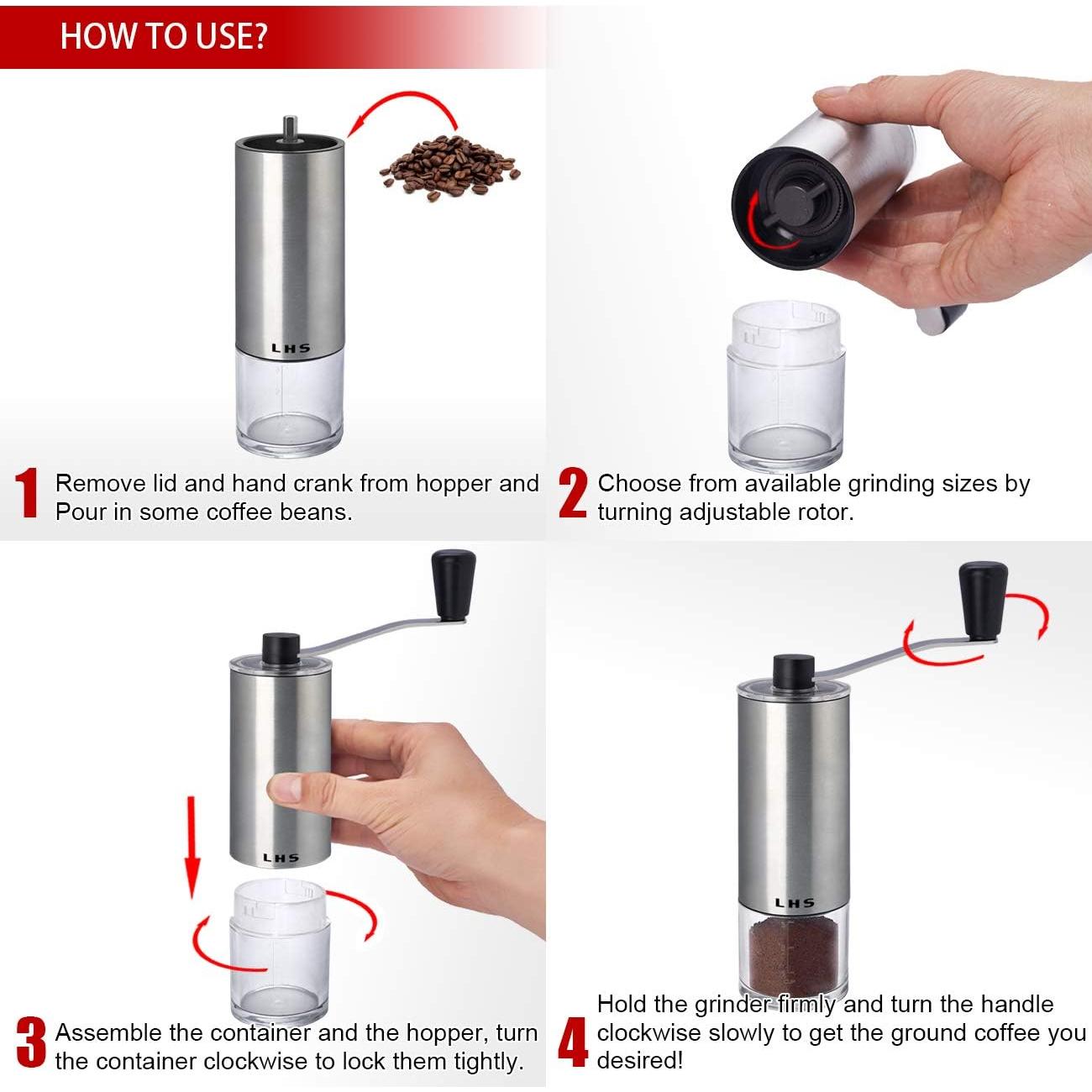 HOW TO USE?

LHS

1 Remove lid and hand crank from hopper and Pour in some coffee beans.

2 Choose from available grinding sizes by turning adjustable rotor.

LHS

3 Assemble the container and the hopper, turn the container clockwise to lock them tightly.

LHS

4 Hold the grinder firmly and turn the handle clockwise slowly to get the ground coffee you desired!