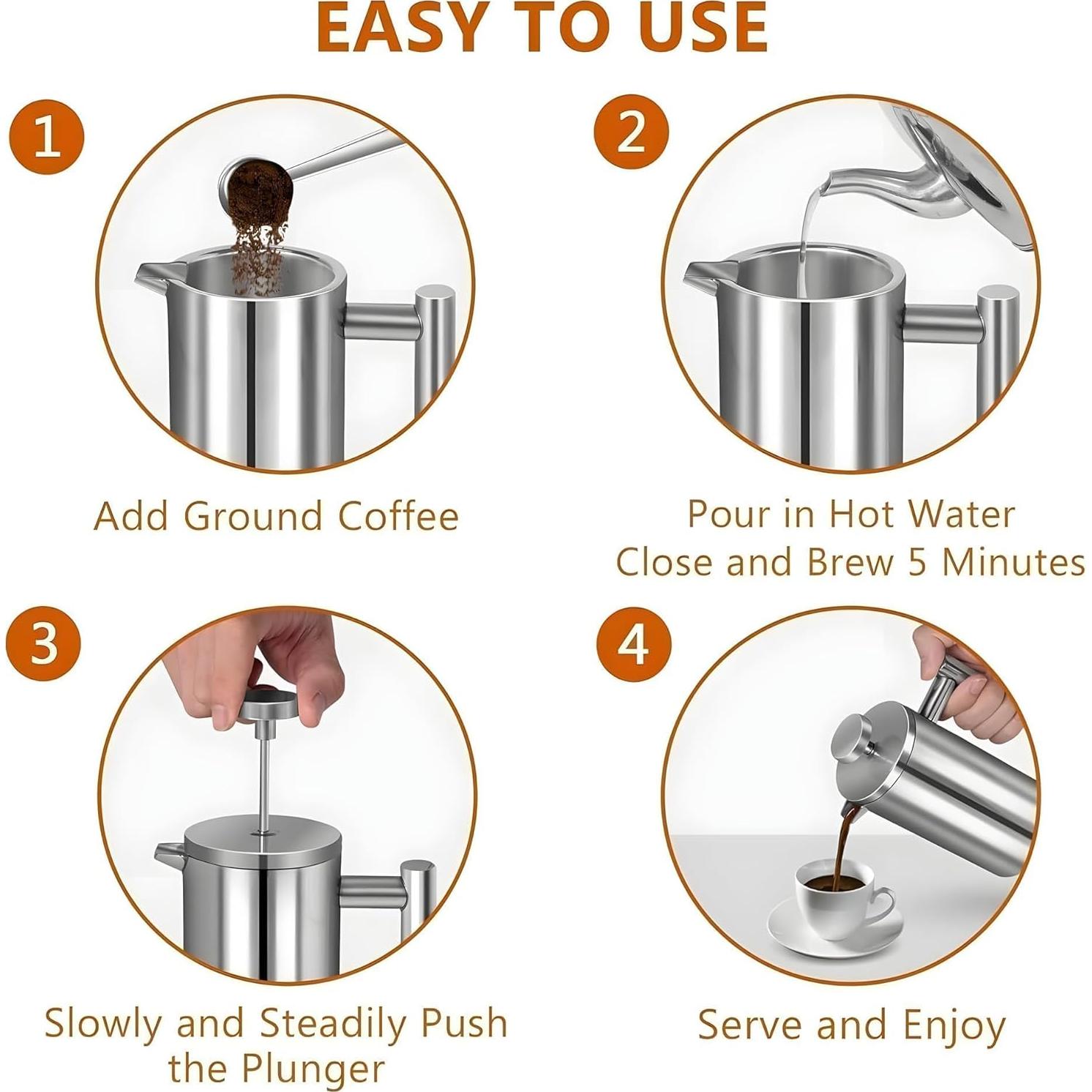 EASY TO USE

1

Add Ground Coffee

2

Pour in Hot Water
Close and Brew 5 Minutes

3

Slowly and Steadily Push the Plunger

4

Serve and Enjoy